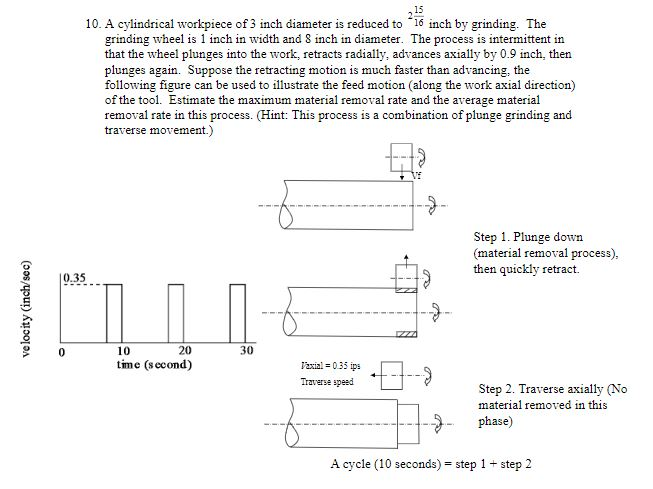 10. A cylindrical workpiece of 3 inch diameter is reduced to $2\frac{15}{16}$ inch by grinding. The grinding wheel is 1 inch in width and 8 inch in diameter. The process is intermittent in that the wheel plunges into the work, retracts radially, advances axially by 0.9 inch, then plunges again. Suppose the retracting motion is much faster than advancing, the following figure can be used to illustrate the feed motion (along the work axial direction) of the tool. Estimate the maximum material removal rate and the average material removal rate in this process. (Hint: This process is a combination of plunge grinding and traverse movement.)

Vf

Step 1. Plunge down (material removal process), then quickly retract.

velocity (inch/sec)

0.35

0

10

20

30

time (second)

Vaxial = 0.35 ips
Traverse speed

Step 2. Traverse axially (No material removed in this phase)

A cycle (10 seconds) = step 1 + step 2