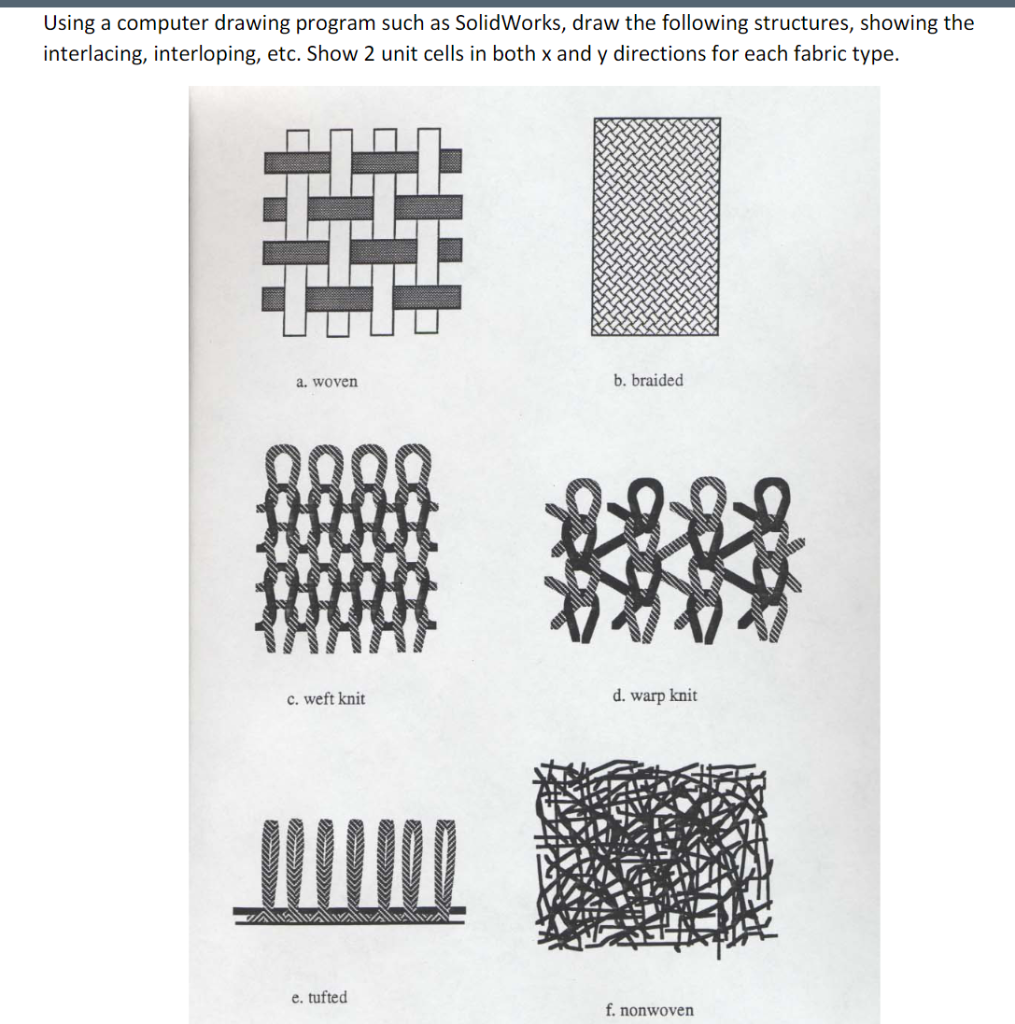 Using a computer drawing program such as SolidWorks, draw the following structures, showing the interlacing, interloping, etc. Show 2 unit cells in both x and y directions for each fabric type.

a. woven

b. braided

c. weft knit

d. warp knit

e. tufted

f. nonwoven