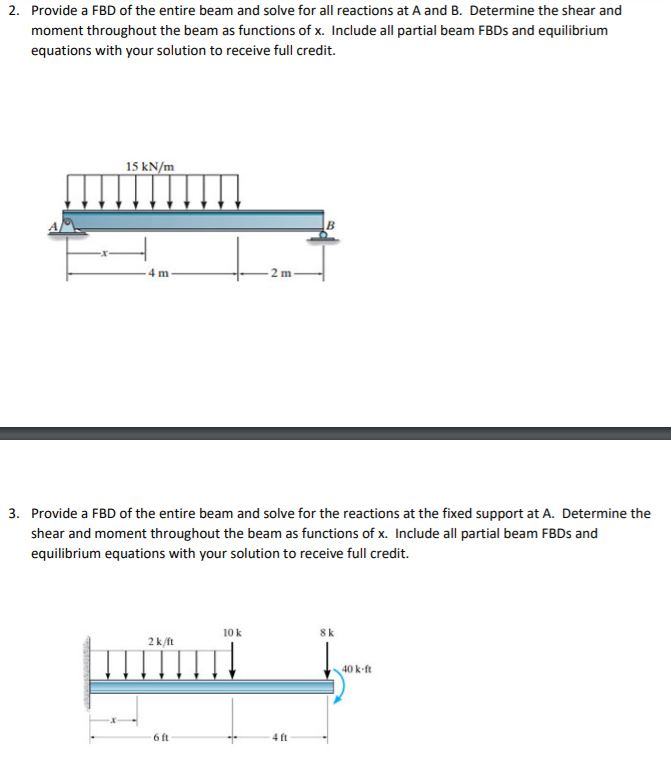 2. Provide a FBD of the entire beam and solve for all reactions at A and B. Determine the shear and moment throughout the beam as functions of x. Include all partial beam FBDs and equilibrium equations with your solution to receive full credit.

15 kN/m

A

B

x

4 m

2 m

3. Provide a FBD of the entire beam and solve for the reactions at the fixed support at A. Determine the shear and moment throughout the beam as functions of x. Include all partial beam FBDs and equilibrium equations with your solution to receive full credit.

2 k/ft

10 k

8 k

40 k·ft

x

6 ft

4 ft