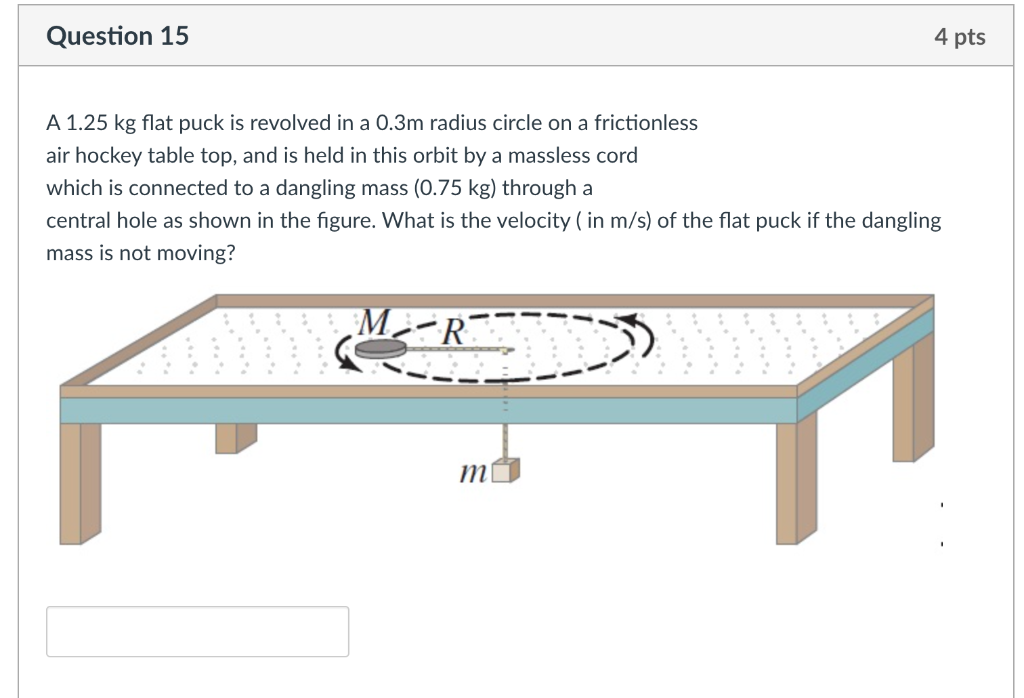 Question 15

4 pts

A 1.25 kg flat puck is revolved in a 0.3m radius circle on a frictionless air hockey table top, and is held in this orbit by a massless cord which is connected to a dangling mass (0.75 kg) through a central hole as shown in the figure. What is the velocity ( in m/s) of the flat puck if the dangling mass is not moving?

$M$

$R$

$m$