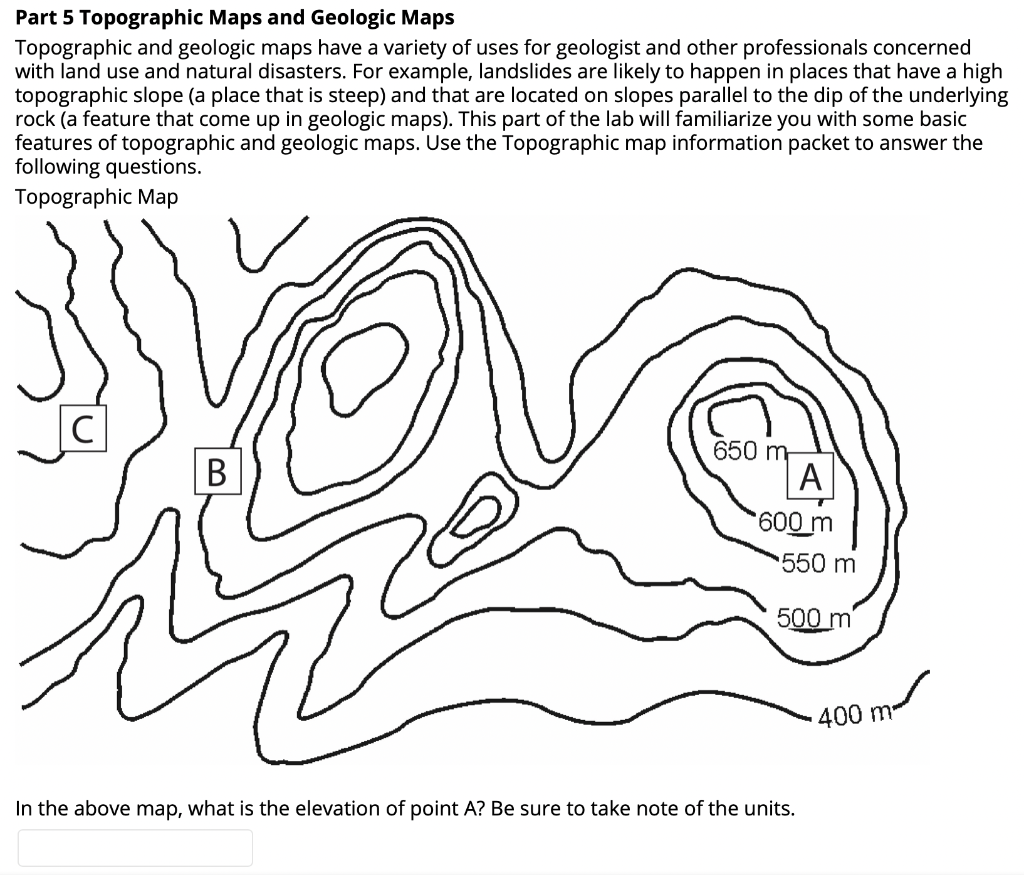 Part 5 Topographic Maps and Geologic Maps

Topographic and geologic maps have a variety of uses for geologist and other professionals concerned with land use and natural disasters. For example, landslides are likely to happen in places that have a high topographic slope (a place that is steep) and that are located on slopes parallel to the dip of the underlying rock (a feature that come up in geologic maps). This part of the lab will familiarize you with some basic features of topographic and geologic maps. Use the Topographic map information packet to answer the following questions.

Topographic Map

C

B

650 m

A

600 m

550 m

500 m

400 m

In the above map, what is the elevation of point A? Be sure to take note of the units.