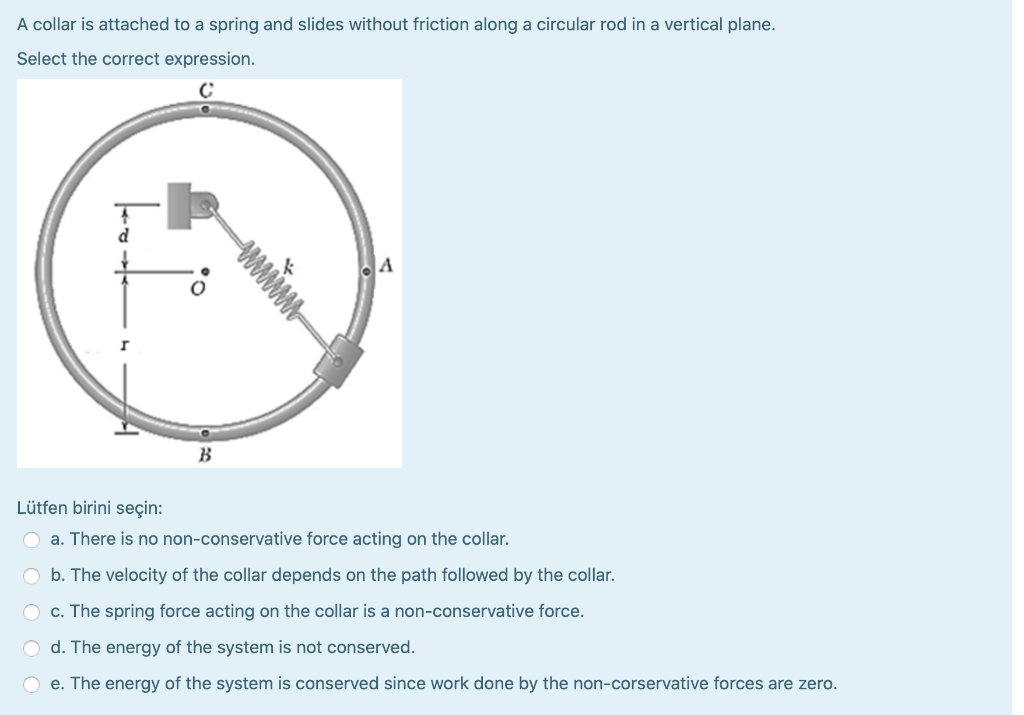 A collar is attached to a spring and slides without friction along a circular rod in a vertical plane.

Select the correct expression.

C

d

O

k

A

r

B

Lütfen birini seçin:

a. There is no non-conservative force acting on the collar.

b. The velocity of the collar depends on the path followed by the collar.

c. The spring force acting on the collar is a non-conservative force.

d. The energy of the system is not conserved.

e. The energy of the system is conserved since work done by the non-corservative forces are zero.