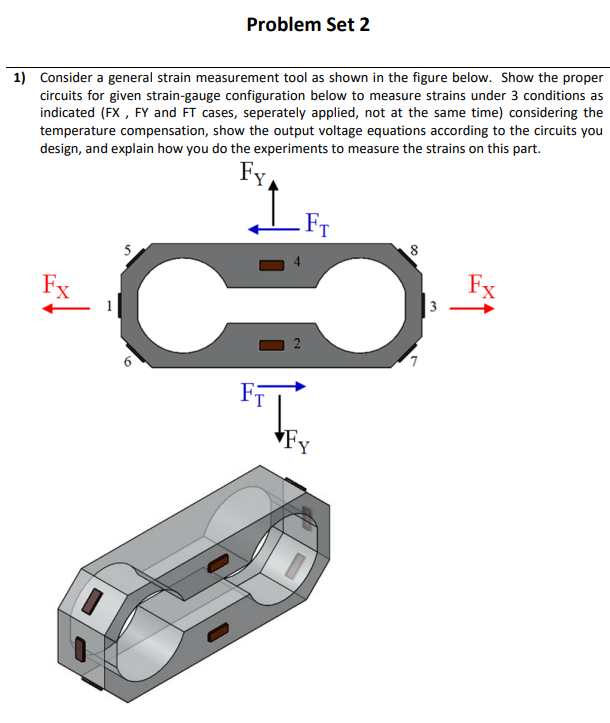 Problem Set 2

1) Consider a general strain measurement tool as shown in the figure below. Show the proper circuits for given strain-gauge configuration below to measure strains under 3 conditions as indicated (FX , FY and FT cases, seperately applied, not at the same time) considering the temperature compensation, show the output voltage equations according to the circuits you design, and explain how you do the experiments to measure the strains on this part.

$F_Y$
$F_T$
5
4
8
$F_X$
1
3
$F_X$
2
6
7
$F_T$
$F_Y$