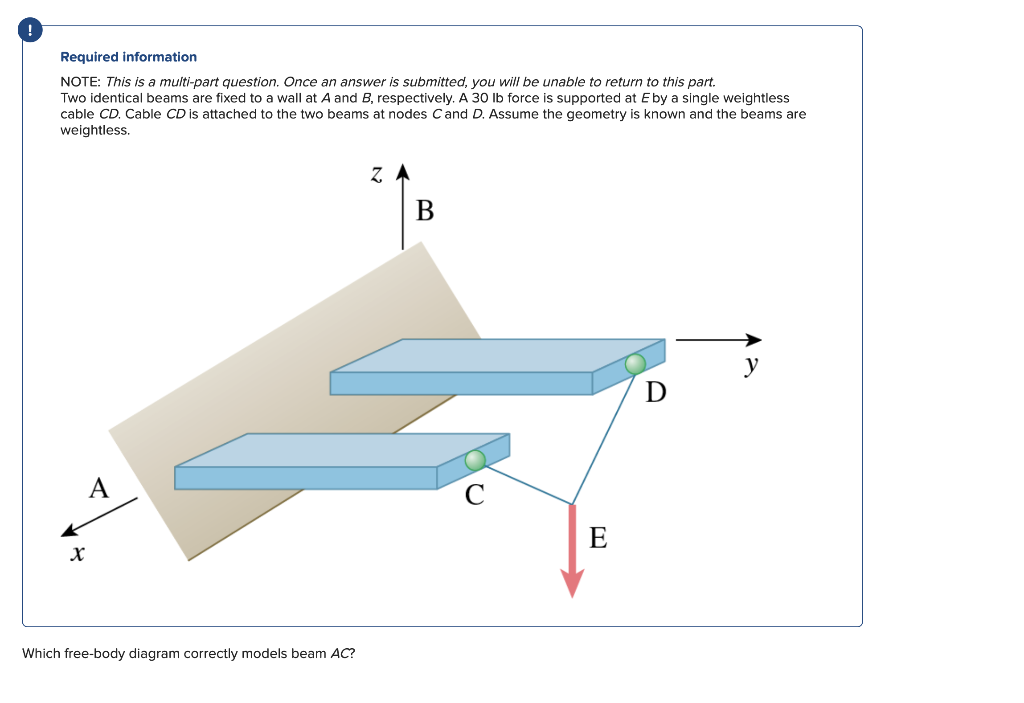 !

Required information

NOTE: This is a multi-part question. Once an answer is submitted, you will be unable to return to this part.
Two identical beams are fixed to a wall at A and B, respectively. A 30 lb force is supported at E by a single weightless cable CD. Cable CD is attached to the two beams at nodes C and D. Assume the geometry is known and the beams are weightless.

z
B
y
D
A
C
E
x

Which free-body diagram correctly models beam AC?