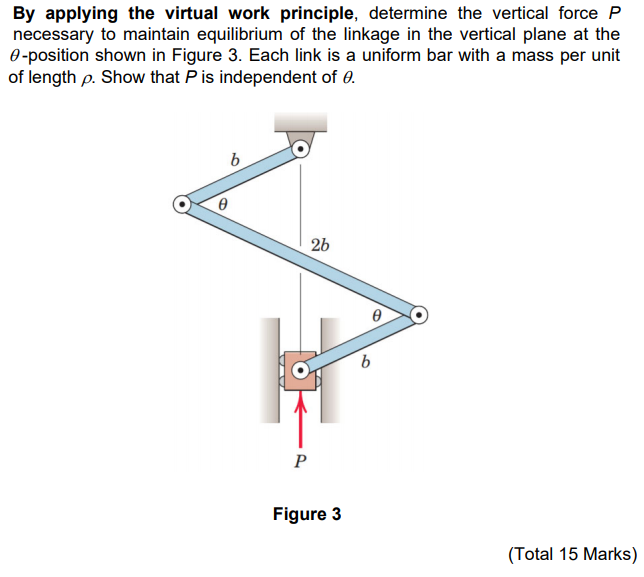 By applying the virtual work principle, determine the vertical force $P$ necessary to maintain equilibrium of the linkage in the vertical plane at the $\theta$-position shown in Figure 3. Each link is a uniform bar with a mass per unit of length $\rho$. Show that $P$ is independent of $\theta$.

$b$

$\theta$

$2b$

$\theta$

$b$

$P$

Figure 3

(Total 15 Marks)