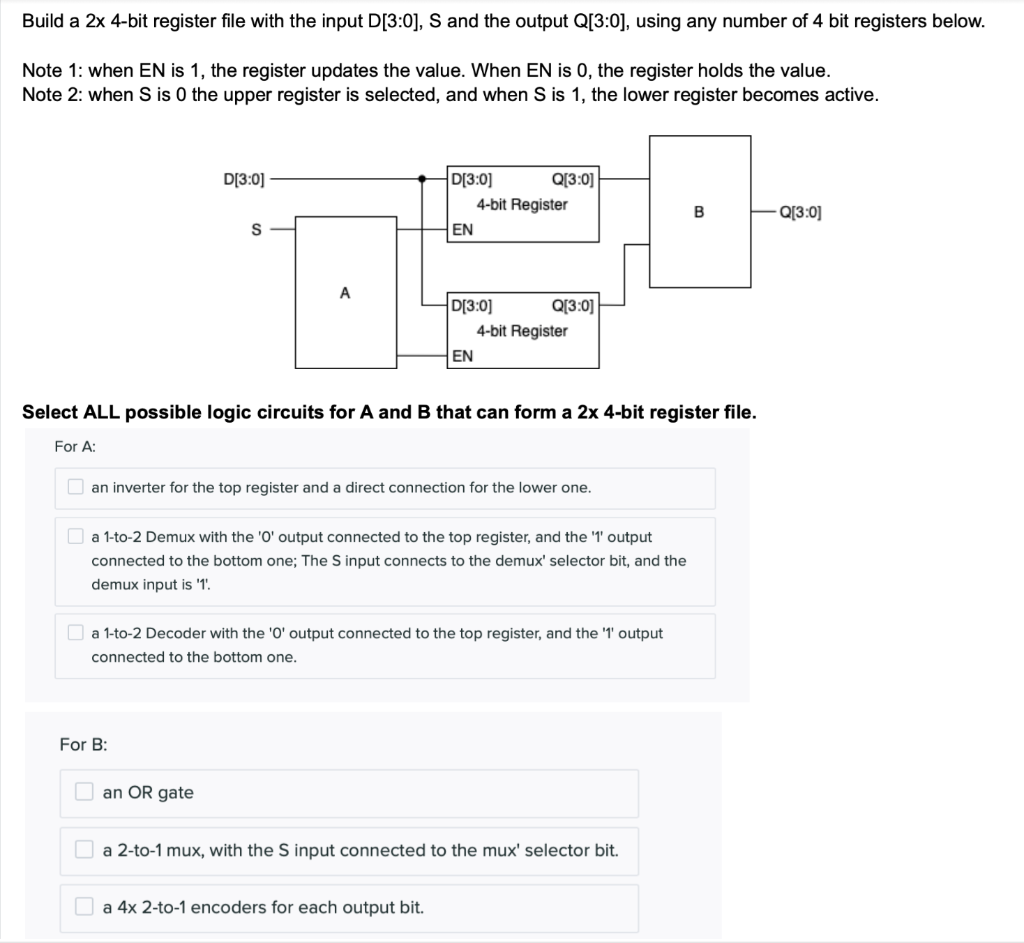 Build a 2x 4-bit register file with the input D[3:0], S and the output Q[3:0], using any number of 4 bit registers below.

Note 1: when EN is 1, the register updates the value. When EN is 0, the register holds the value.
Note 2: when S is 0 the upper register is selected, and when S is 1, the lower register becomes active.

D[3:0]
S
A
D[3:0] Q[3:0]
4-bit Register
EN
D[3:0] Q[3:0]
4-bit Register
EN
B
Q[3:0]

Select ALL possible logic circuits for A and B that can form a 2x 4-bit register file.

For A:

an inverter for the top register and a direct connection for the lower one.

a 1-to-2 Demux with the '0' output connected to the top register, and the '1' output connected to the bottom one; The S input connects to the demux' selector bit, and the demux input is '1'.

a 1-to-2 Decoder with the '0' output connected to the top register, and the '1' output connected to the bottom one.

For B:

an OR gate

a 2-to-1 mux, with the S input connected to the mux' selector bit.

a 4x 2-to-1 encoders for each output bit.