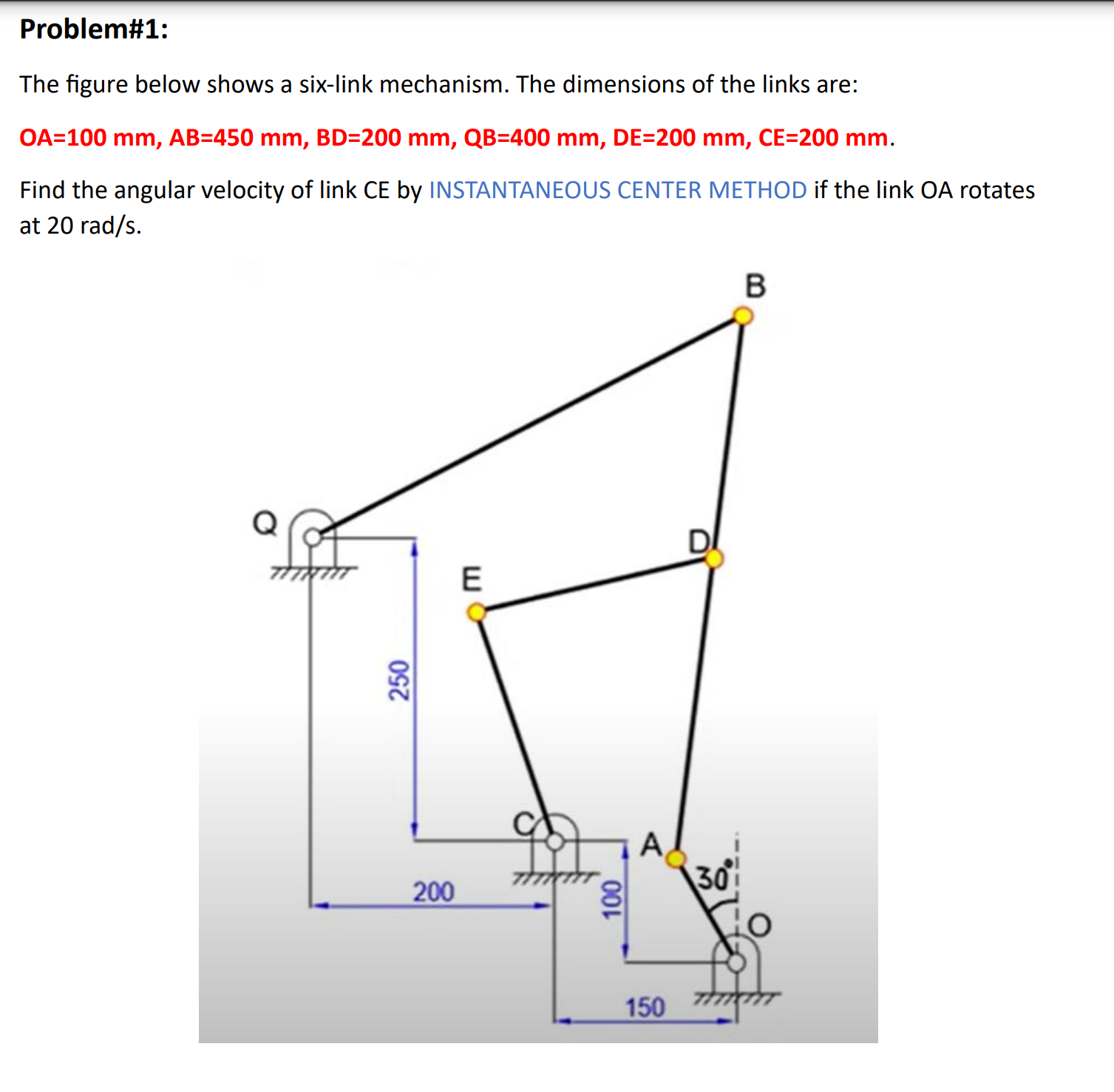 Problem#1:

The figure below shows a six-link mechanism. The dimensions of the links are:

OA=100 mm, AB=450 mm, BD=200 mm, QB=400 mm, DE=200 mm, CE=200 mm.

Find the angular velocity of link CE by INSTANTANEOUS CENTER METHOD if the link OA rotates at 20 rad/s.

B
Q
D
E
250
C
A
30°
200
100
O
150