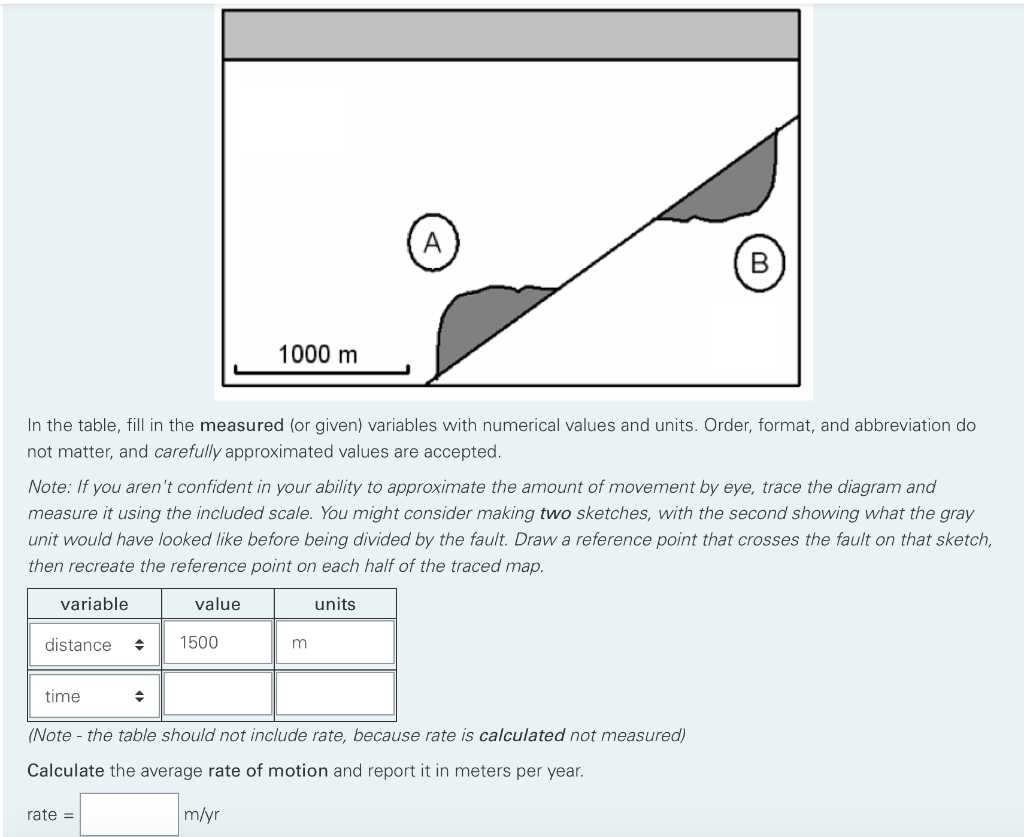 A

B

1000 m

In the table, fill in the measured (or given) variables with numerical values and units. Order, format, and abbreviation do not matter, and carefully approximated values are accepted.

Note: If you aren't confident in your ability to approximate the amount of movement by eye, trace the diagram and measure it using the included scale. You might consider making two sketches, with the second showing what the gray unit would have looked like before being divided by the fault. Draw a reference point that crosses the fault on that sketch, then recreate the reference point on each half of the traced map.

| variable | value | units |
|---|---|---|
| distance | 1500 | m |
| time | | |

(Note - the table should not include rate, because rate is calculated not measured)

Calculate the average rate of motion and report it in meters per year.

rate = m/yr