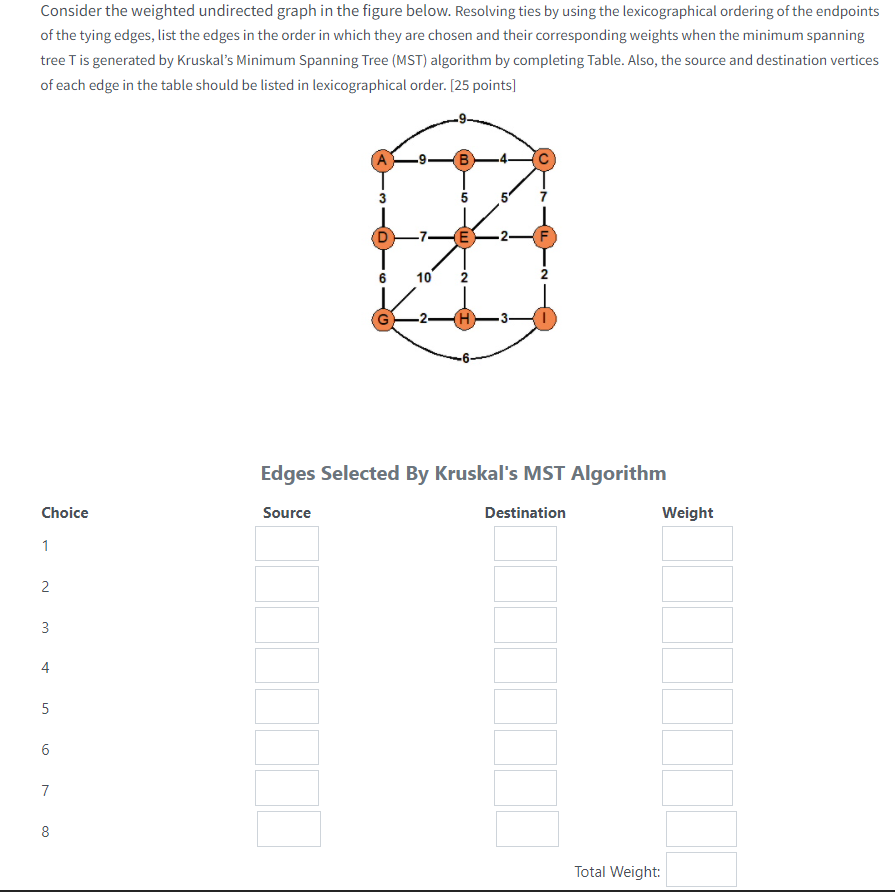 Consider the weighted undirected graph in the figure below. Resolving ties by using the lexicographical ordering of the endpoints of the tying edges, list the edges in the order in which they are chosen and their corresponding weights when the minimum spanning tree T is generated by Kruskal's Minimum Spanning Tree (MST) algorithm by completing Table. Also, the source and destination vertices of each edge in the table should be listed in lexicographical order. [25 points]

9
A 9 B 4 C
3 5 5 7
D 7 E 2 F
6 10 2 2
G 2 H 3 I
6

Edges Selected By Kruskal's MST Algorithm

| Choice | Source | Destination | Weight |
|---|---|---|---|
| 1 | | | |
| 2 | | | |
| 3 | | | |
| 4 | | | |
| 5 | | | |
| 6 | | | |
| 7 | | | |
| 8 | | | |

Total Weight: