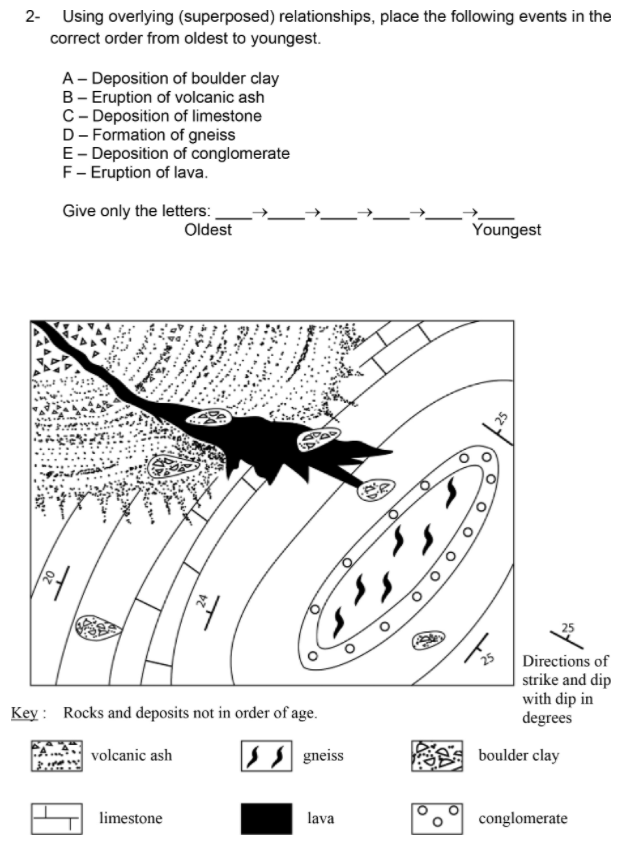 2- Using overlying (superposed) relationships, place the following events in the correct order from oldest to youngest.

A – Deposition of boulder clay
B – Eruption of volcanic ash
C – Deposition of limestone
D – Formation of gneiss
E – Deposition of conglomerate
F – Eruption of lava.

Give only the letters: ____→____→____→____→____→____
Oldest Youngest

25

20

24

25

25

Directions of strike and dip with dip in degrees

Key : Rocks and deposits not in order of age.

volcanic ash

gneiss

boulder clay

limestone

lava

conglomerate