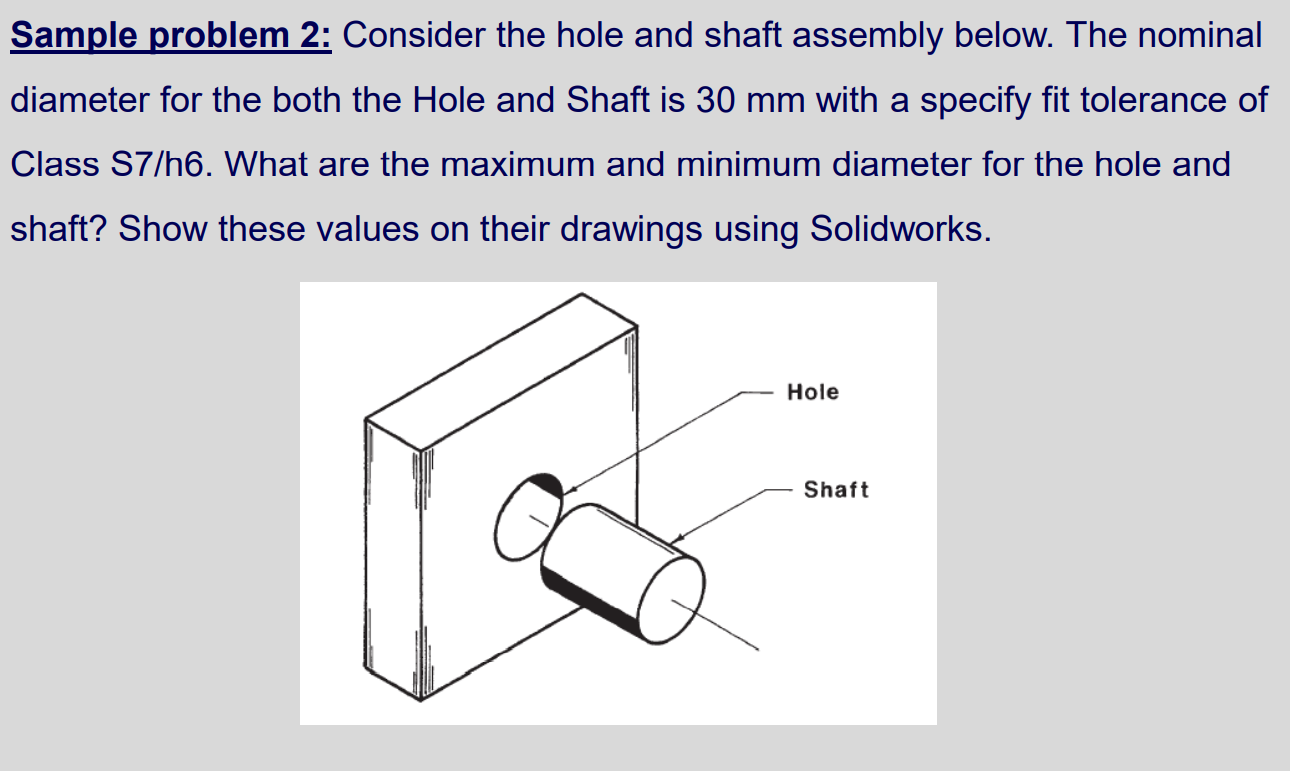 Sample problem 2: Consider the hole and shaft assembly below. The nominal diameter for the both the Hole and Shaft is 30 mm with a specify fit tolerance of Class S7/h6. What are the maximum and minimum diameter for the hole and shaft? Show these values on their drawings using Solidworks.

Hole

Shaft