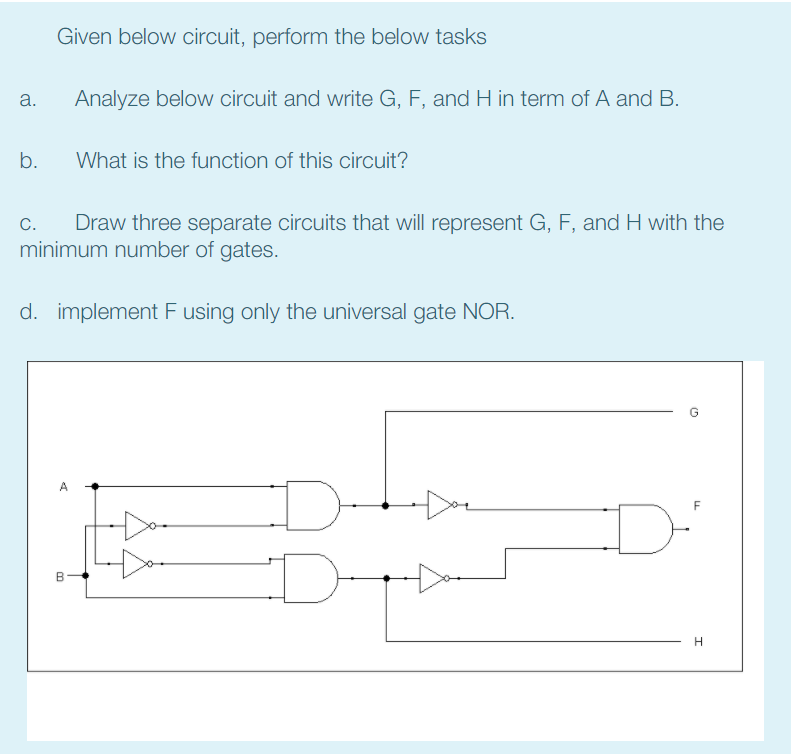 Given below circuit, perform the below tasks

a. Analyze below circuit and write G, F, and H in term of A and B.

b. What is the function of this circuit?

c. Draw three separate circuits that will represent G, F, and H with the minimum number of gates.

d. implement F using only the universal gate NOR.

G

A

F

B

H