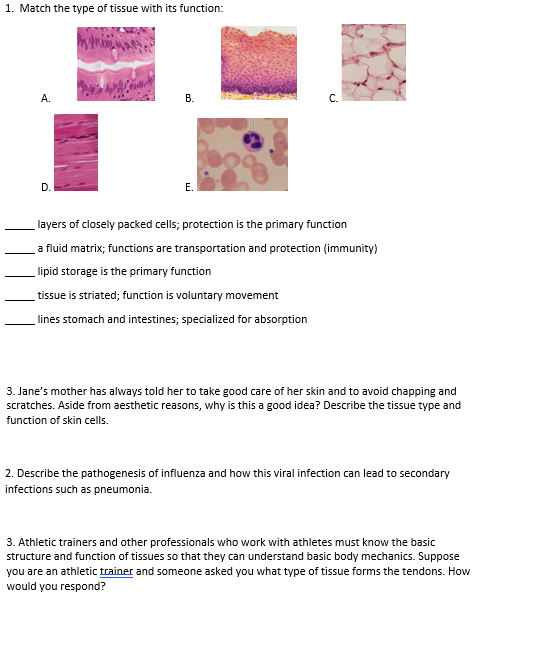 1. Match the type of tissue with its function:

A.

B.

C.

D.

E.

_____ layers of closely packed cells; protection is the primary function

_____ a fluid matrix; functions are transportation and protection (immunity)

_____ lipid storage is the primary function

_____ tissue is striated; function is voluntary movement

_____ lines stomach and intestines; specialized for absorption

3. Jane's mother has always told her to take good care of her skin and to avoid chapping and scratches. Aside from aesthetic reasons, why is this a good idea? Describe the tissue type and function of skin cells.

2. Describe the pathogenesis of influenza and how this viral infection can lead to secondary infections such as pneumonia.

3. Athletic trainers and other professionals who work with athletes must know the basic structure and function of tissues so that they can understand basic body mechanics. Suppose you are an athletic trainer and someone asked you what type of tissue forms the tendons. How would you respond?