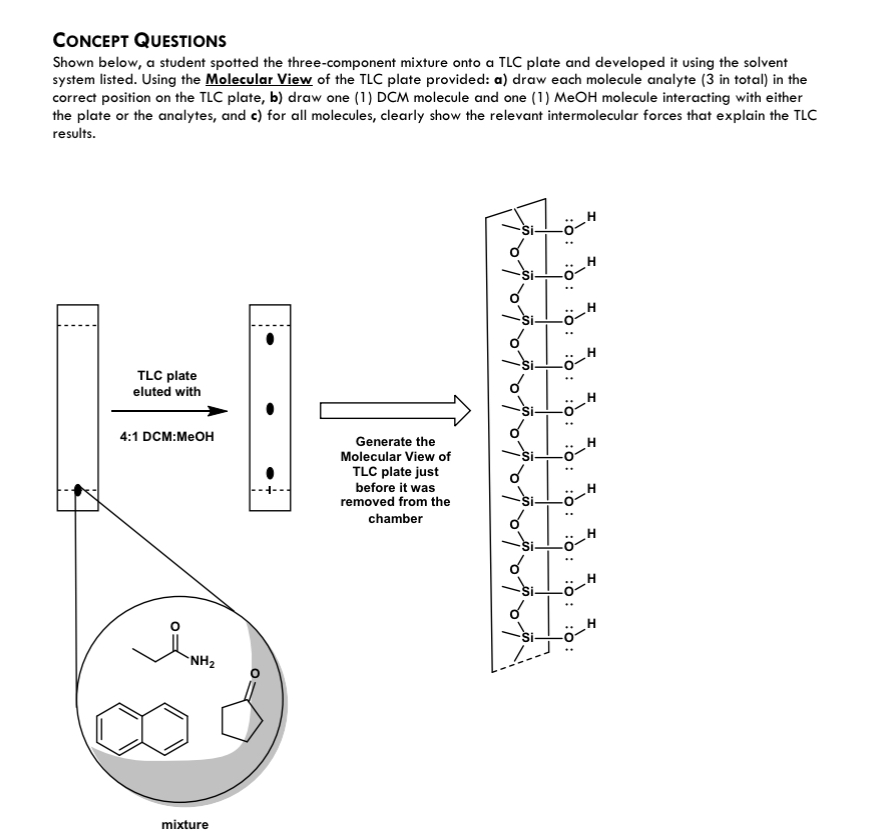 CONCEPT QUESTIONS

Shown below, a student spotted the three-component mixture onto a TLC plate and developed it using the solvent system listed. Using the Molecular View of the TLC plate provided: a) draw each molecule analyte (3 in total) in the correct position on the TLC plate, b) draw one (1) DCM molecule and one (1) MeOH molecule interacting with either the plate or the analytes, and c) for all molecules, clearly show the relevant intermolecular forces that explain the TLC results.

TLC plate eluted with

4:1 DCM:MeOH

Generate the Molecular View of TLC plate just before it was removed from the chamber

O
$NH_2$
O

mixture

Si O H
O
Si O H
O
Si O H
O
Si O H
O
Si O H
O
Si O H
O
Si O H
O
Si O H
O
Si O H
O
Si O H