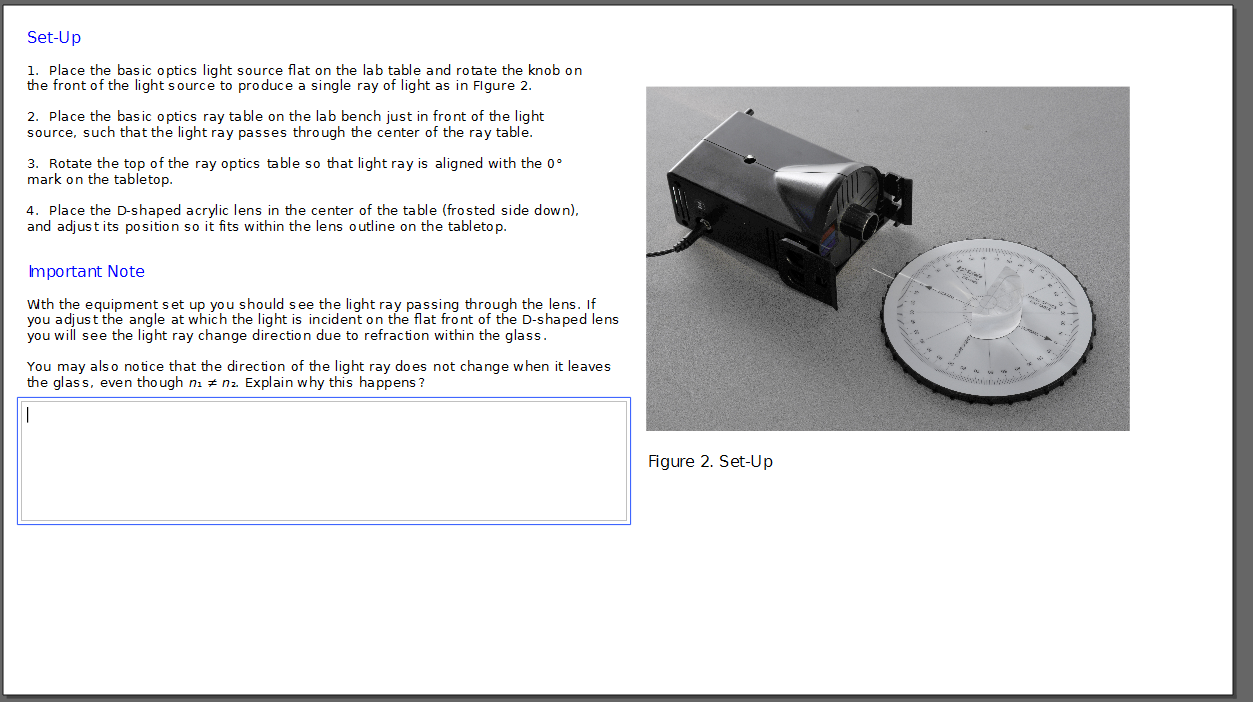 Set-Up

1. Place the basic optics light source flat on the lab table and rotate the knob on the front of the light source to produce a single ray of light as in FIgure 2.

2. Place the basic optics ray table on the lab bench just in front of the light source, such that the light ray passes through the center of the ray table.

3. Rotate the top of the ray optics table so that light ray is aligned with the 0° mark on the tabletop.

4. Place the D-shaped acrylic lens in the center of the table (frosted side down), and adjust its position so it fits within the lens outline on the tabletop.

Important Note

With the equipment set up you should see the light ray passing through the lens. If you adjust the angle at which the light is incident on the flat front of the D-shaped lens you will see the light ray change direction due to refraction within the glass.

You may also notice that the direction of the light ray does not change when it leaves the glass, even though $n_1 \neq n_2$. Explain why this happens?

Figure 2. Set-Up