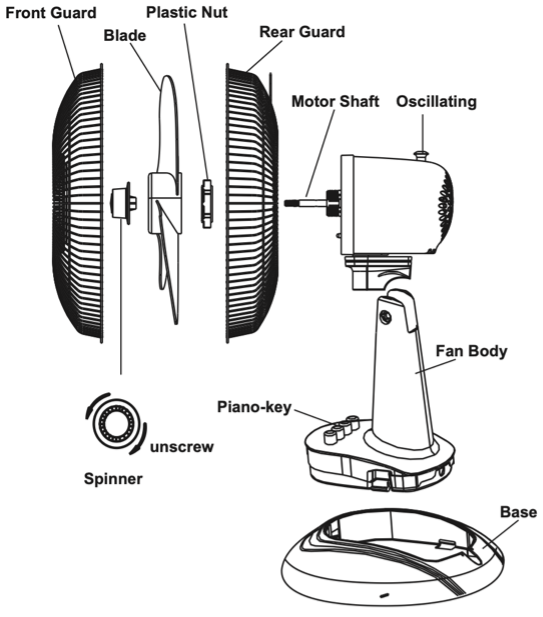 Front Guard
Plastic Nut
Blade
Rear Guard
Motor Shaft
Oscillating
Fan Body
Piano-key
unscrew
Spinner
Base