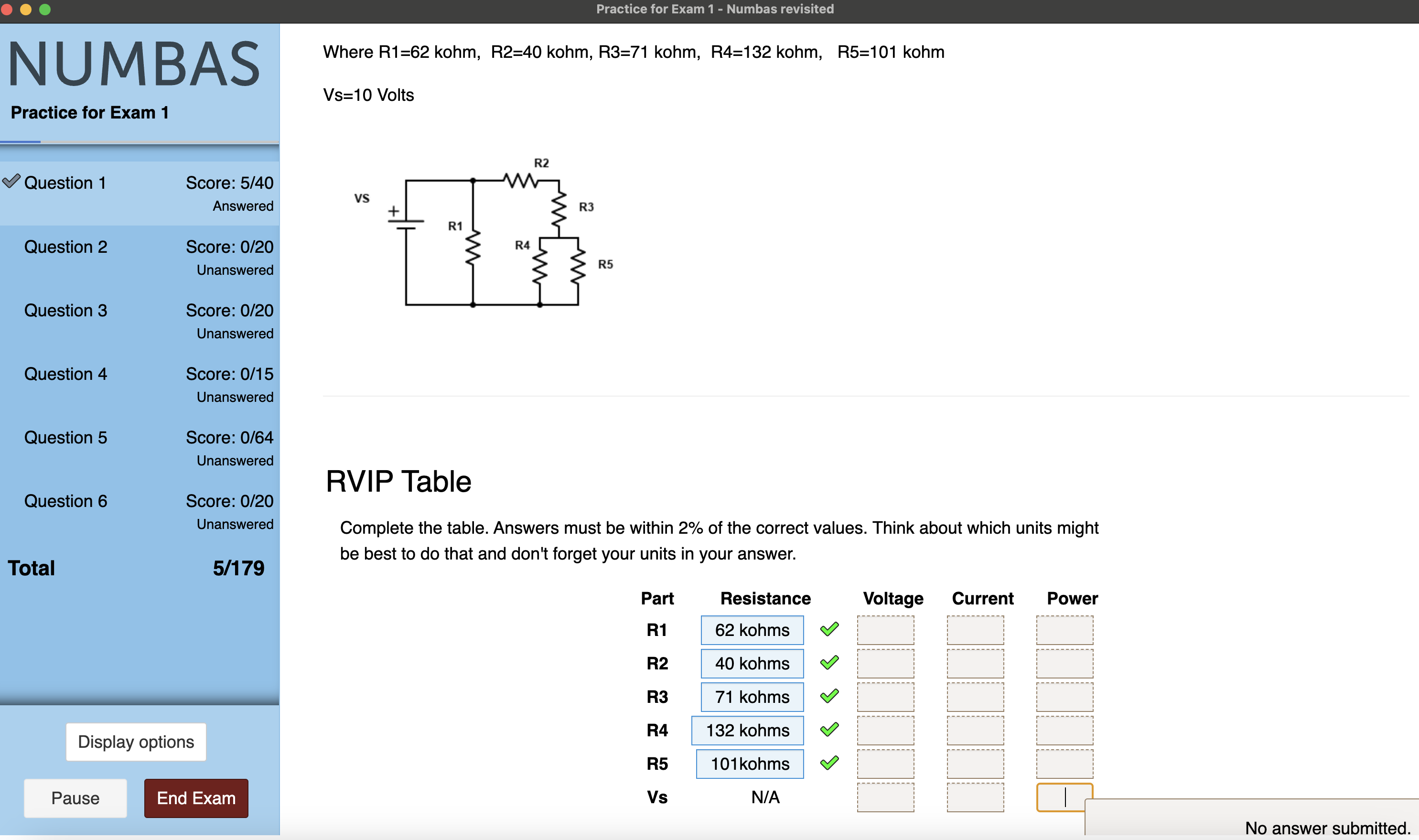 Practice for Exam 1 - Numbas revisited

NUMBAS
Practice for Exam 1

Question 1 Score: 5/40
Answered

Question 2 Score: 0/20
Unanswered

Question 3 Score: 0/20
Unanswered

Question 4 Score: 0/15
Unanswered

Question 5 Score: 0/64
Unanswered

Question 6 Score: 0/20
Unanswered

Total 5/179

Display options

Pause End Exam

Where R1=62 kohm, R2=40 kohm, R3=71 kohm, R4=132 kohm, R5=101 kohm

Vs=10 Volts

VS
+
R1
R2
R3
R4
R5

RVIP Table

Complete the table. Answers must be within 2% of the correct values. Think about which units might be best to do that and don't forget your units in your answer.

| Part | Resistance | Voltage | Current | Power |
|---|---|---|---|---|
| R1 | 62 kohms | | | |
| R2 | 40 kohms | | | |
| R3 | 71 kohms | | | |
| R4 | 132 kohms | | | |
| R5 | 101kohms | | | |
| Vs | N/A | | | |

No answer submitted.