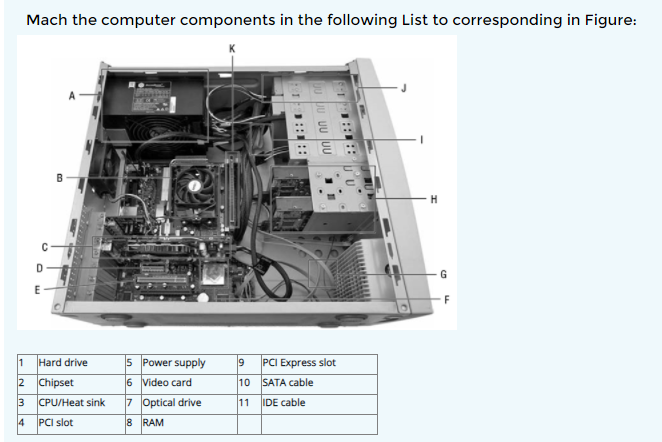 Mach the computer components in the following List to corresponding in Figure:

K
A
J
I
B
H
C
D
G
E
F

| 1 | Hard drive | 5 | Power supply | 9 | PCI Express slot |
|---|---|---|---|---|---|
| 2 | Chipset | 6 | Video card | 10 | SATA cable |
| 3 | CPU/Heat sink | 7 | Optical drive | 11 | IDE cable |
| 4 | PCI slot | 8 | RAM | | |