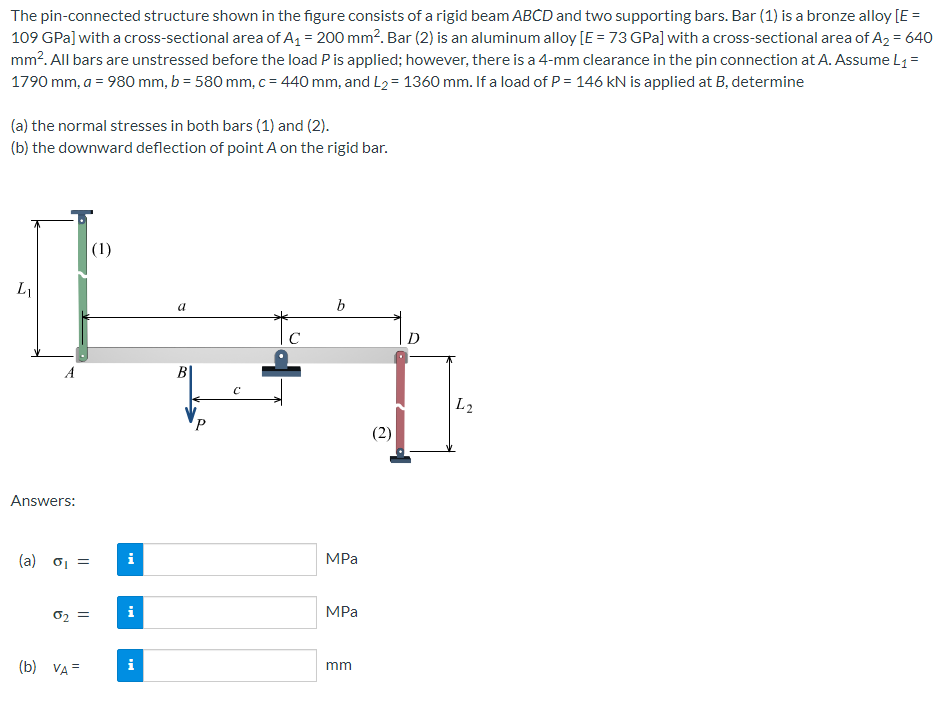 The pin-connected structure shown in the figure consists of a rigid beam $ABCD$ and two supporting bars. Bar (1) is a bronze alloy [$E$ = 109 GPa] with a cross-sectional area of $A_1$ = 200 mm$^2$. Bar (2) is an aluminum alloy [$E$ = 73 GPa] with a cross-sectional area of $A_2$ = 640 mm$^2$. All bars are unstressed before the load $P$ is applied; however, there is a 4-mm clearance in the pin connection at $A$. Assume $L_1$ = 1790 mm, $a$ = 980 mm, $b$ = 580 mm, $c$ = 440 mm, and $L_2$ = 1360 mm. If a load of $P$ = 146 kN is applied at $B$, determine

(a) the normal stresses in both bars (1) and (2).
(b) the downward deflection of point $A$ on the rigid bar.

(1)
$L_1$
$a$
$b$
$C$
$D$
$A$
$B$
$c$
$P$
$L_2$
(2)

Answers:

(a) $\sigma_1$ = i MPa

$\sigma_2$ = i MPa

(b) $v_A$ = i mm