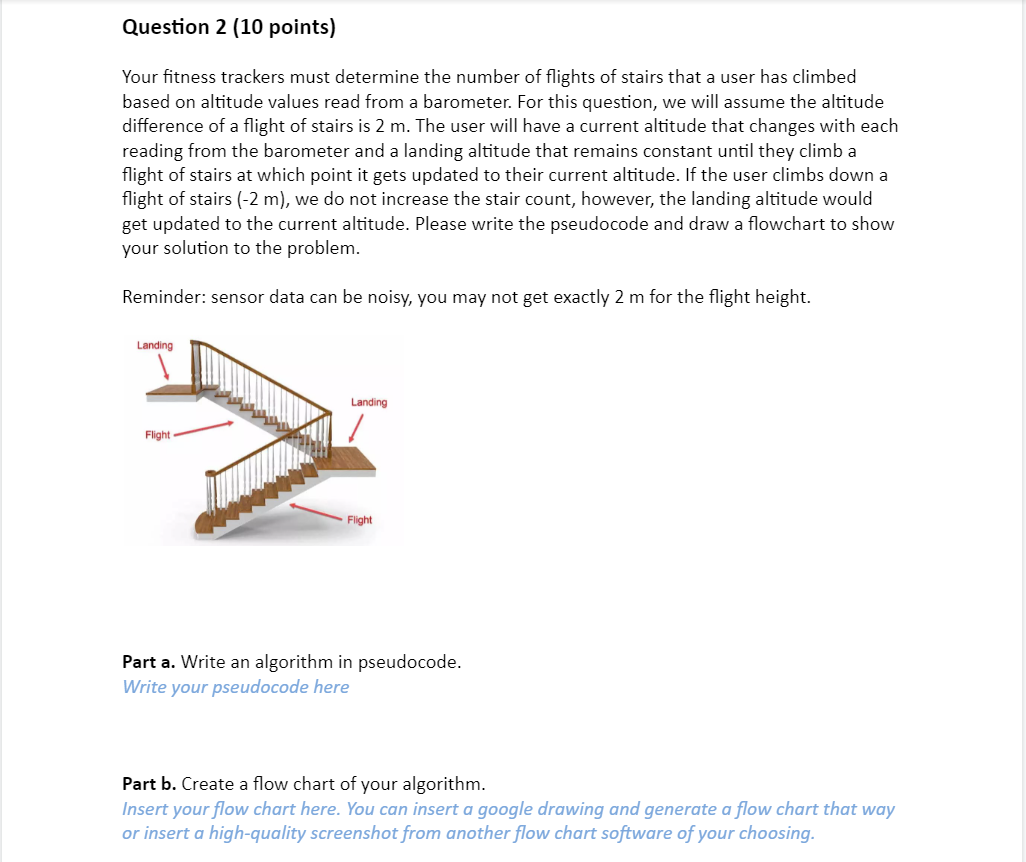 Question 2 (10 points)

Your fitness trackers must determine the number of flights of stairs that a user has climbed based on altitude values read from a barometer. For this question, we will assume the altitude difference of a flight of stairs is 2 m. The user will have a current altitude that changes with each reading from the barometer and a landing altitude that remains constant until they climb a flight of stairs at which point it gets updated to their current altitude. If the user climbs down a flight of stairs (-2 m), we do not increase the stair count, however, the landing altitude would get updated to the current altitude. Please write the pseudocode and draw a flowchart to show your solution to the problem.

Reminder: sensor data can be noisy, you may not get exactly 2 m for the flight height.

Landing

Landing

Flight

Flight

Part a. Write an algorithm in pseudocode.
Write your pseudocode here

Part b. Create a flow chart of your algorithm.
Insert your flow chart here. You can insert a google drawing and generate a flow chart that way or insert a high-quality screenshot from another flow chart software of your choosing.