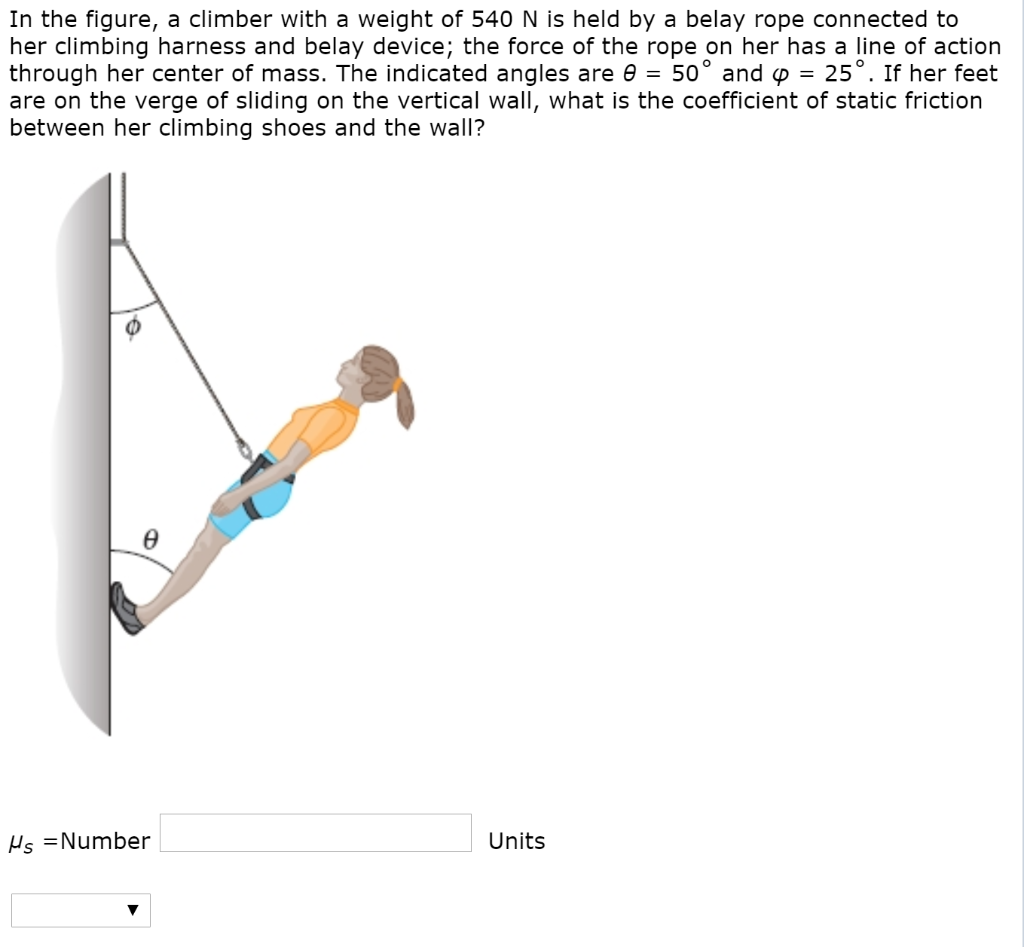 In the figure, a climber with a weight of 540 N is held by a belay rope connected to her climbing harness and belay device; the force of the rope on her has a line of action through her center of mass. The indicated angles are $\theta = 50^\circ$ and $\varphi = 25^\circ$. If her feet are on the verge of sliding on the vertical wall, what is the coefficient of static friction between her climbing shoes and the wall?

$\phi$

$\theta$

$\mu_s$ =Number Units