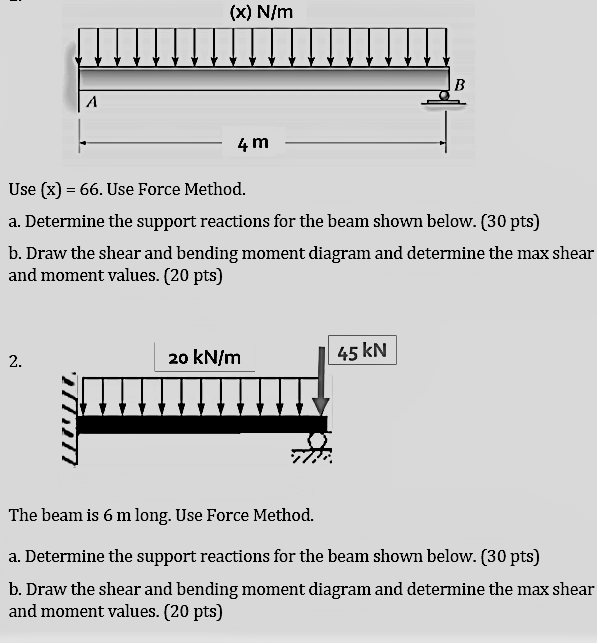 (x) N/m

B

A

4 m

Use (x) = 66. Use Force Method.

a. Determine the support reactions for the beam shown below. (30 pts)

b. Draw the shear and bending moment diagram and determine the max shear and moment values. (20 pts)

2.

20 kN/m

45 kN

The beam is 6 m long. Use Force Method.

a. Determine the support reactions for the beam shown below. (30 pts)

b. Draw the shear and bending moment diagram and determine the max shear and moment values. (20 pts)