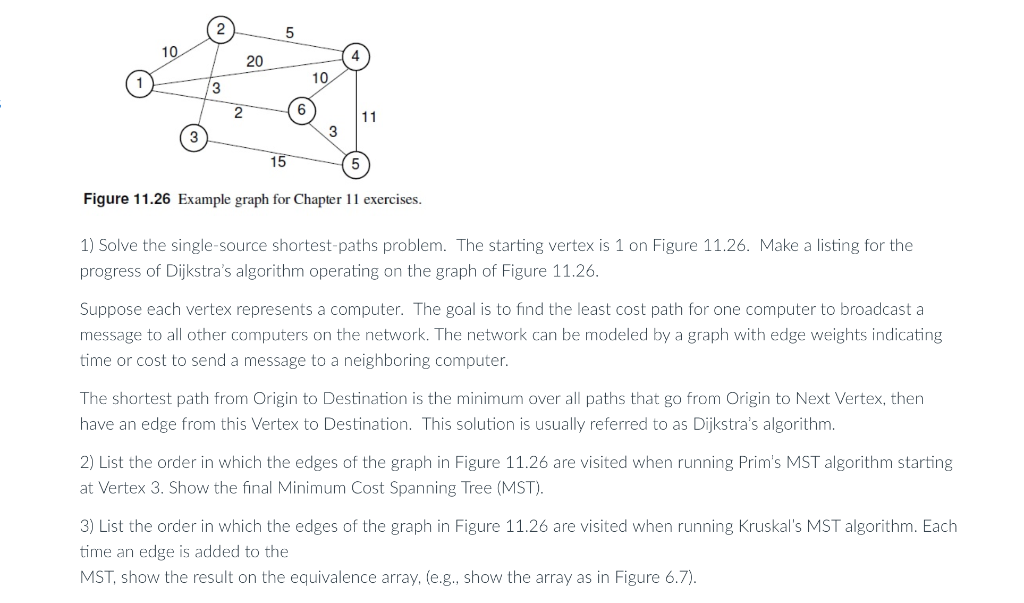 2
5
10
20
4
10
1
3
2
6
11
3
3
15
5

**Figure 11.26** Example graph for Chapter 11 exercises.

1) Solve the single-source shortest-paths problem. The starting vertex is 1 on Figure 11.26. Make a listing for the progress of Dijkstra's algorithm operating on the graph of Figure 11.26.

Suppose each vertex represents a computer. The goal is to find the least cost path for one computer to broadcast a message to all other computers on the network. The network can be modeled by a graph with edge weights indicating time or cost to send a message to a neighboring computer.

The shortest path from Origin to Destination is the minimum over all paths that go from Origin to Next Vertex, then have an edge from this Vertex to Destination. This solution is usually referred to as Dijkstra's algorithm.

2) List the order in which the edges of the graph in Figure 11.26 are visited when running Prim's MST algorithm starting at Vertex 3. Show the final Minimum Cost Spanning Tree (MST).

3) List the order in which the edges of the graph in Figure 11.26 are visited when running Kruskal's MST algorithm. Each time an edge is added to the
MST, show the result on the equivalence array, (e.g., show the array as in Figure 6.7).