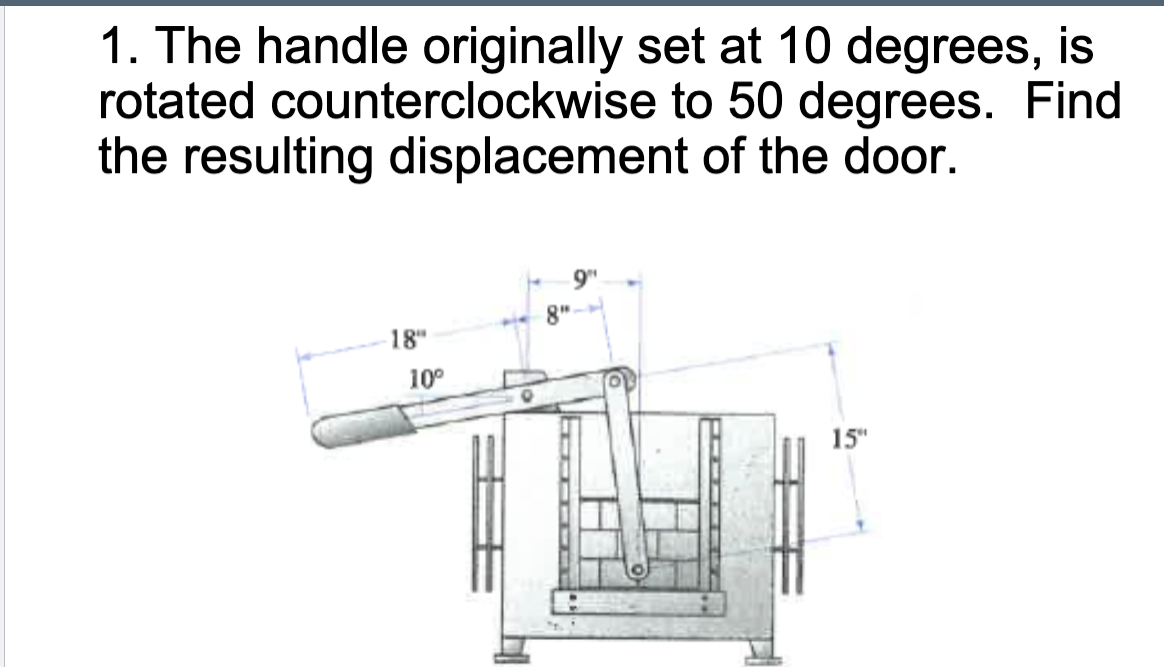 1. The handle originally set at 10 degrees, is rotated counterclockwise to 50 degrees. Find the resulting displacement of the door.

9"
8"
18"
10°
15"