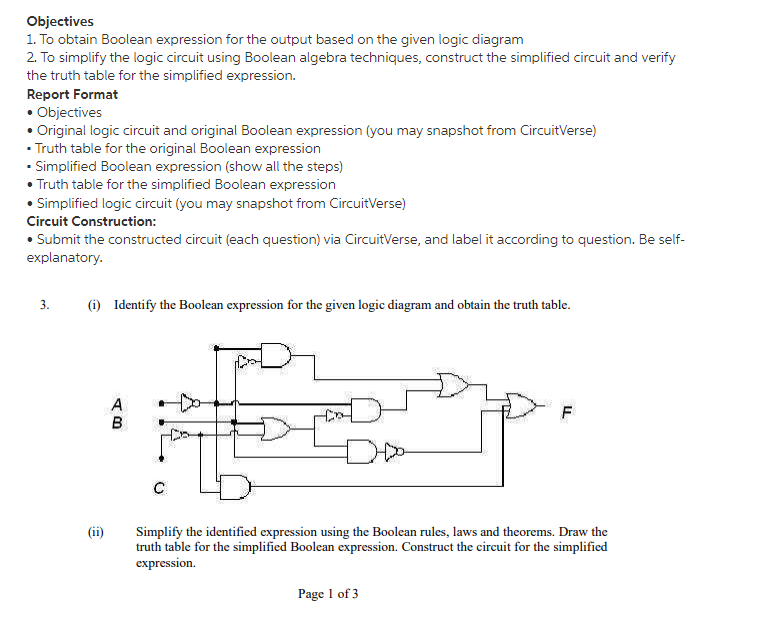 Objectives
1. To obtain Boolean expression for the output based on the given logic diagram
2. To simplify the logic circuit using Boolean algebra techniques, construct the simplified circuit and verify the truth table for the simplified expression.
Report Format
• Objectives
• Original logic circuit and original Boolean expression (you may snapshot from CircuitVerse)
• Truth table for the original Boolean expression
• Simplified Boolean expression (show all the steps)
• Truth table for the simplified Boolean expression
• Simplified logic circuit (you may snapshot from CircuitVerse)
Circuit Construction:
• Submit the constructed circuit (each question) via CircuitVerse, and label it according to question. Be self-explanatory.

3. (i) Identify the Boolean expression for the given logic diagram and obtain the truth table.

A
B
C
F

(ii) Simplify the identified expression using the Boolean rules, laws and theorems. Draw the truth table for the simplified Boolean expression. Construct the circuit for the simplified expression.

Page 1 of 3