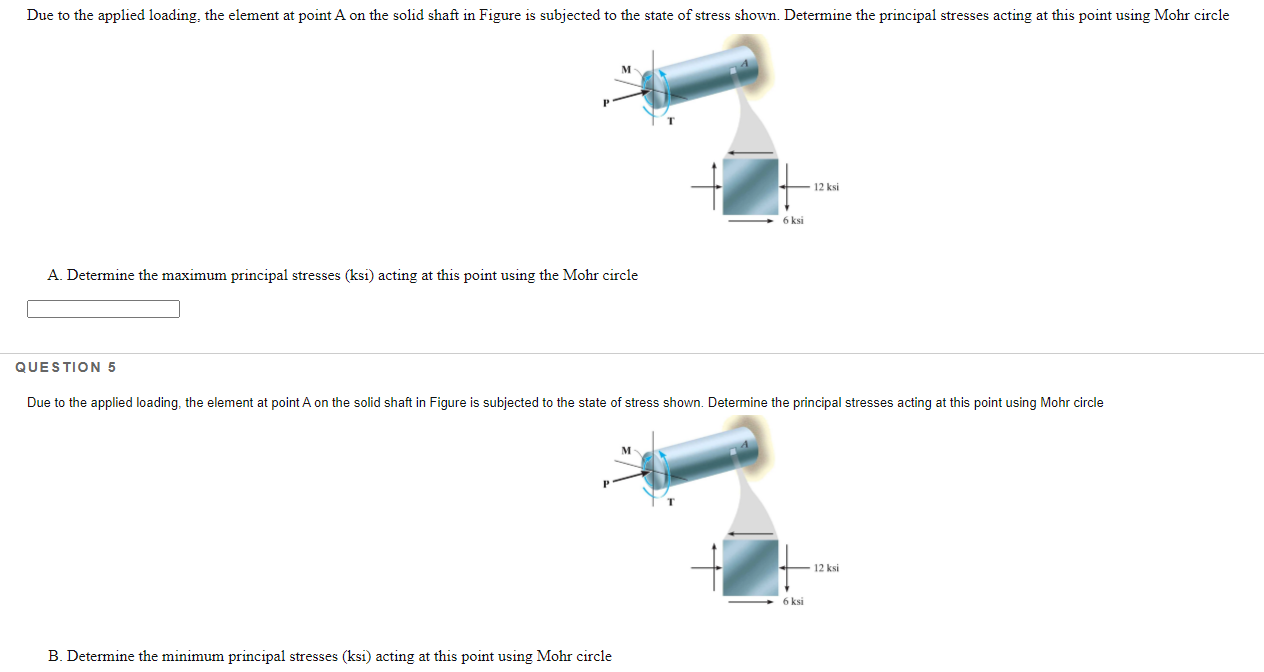 Due to the applied loading, the element at point A on the solid shaft in Figure is subjected to the state of stress shown. Determine the principal stresses acting at this point using Mohr circle

M

P

T

A

12 ksi

6 ksi

A. Determine the maximum principal stresses (ksi) acting at this point using the Mohr circle

QUESTION 5

Due to the applied loading, the element at point A on the solid shaft in Figure is subjected to the state of stress shown. Determine the principal stresses acting at this point using Mohr circle

M

P

T

A

12 ksi

6 ksi

B. Determine the minimum principal stresses (ksi) acting at this point using Mohr circle