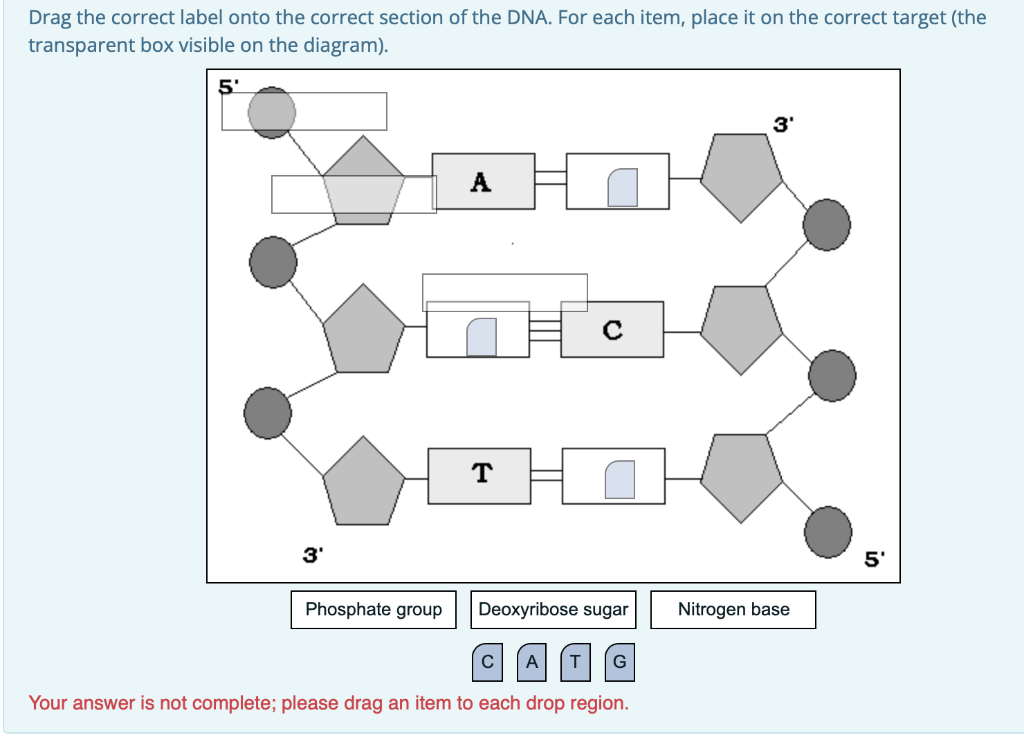 Drag the correct label onto the correct section of the DNA. For each item, place it on the correct target (the transparent box visible on the diagram).

5'

3'

A

C

T

3'

5'

Phosphate group

Deoxyribose sugar

Nitrogen base

C A T G

Your answer is not complete; please drag an item to each drop region.