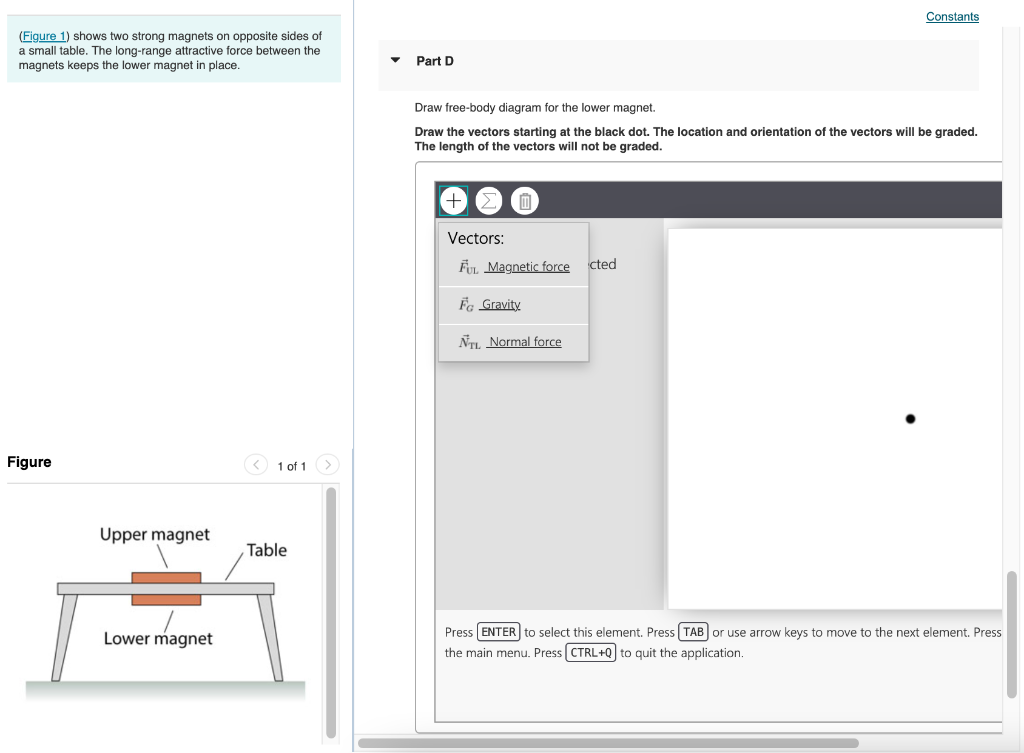 (Figure 1) shows two strong magnets on opposite sides of a small table. The long-range attractive force between the magnets keeps the lower magnet in place.

Figure

1 of 1

Upper magnet

Table

Lower magnet

Constants

Part D

Draw free-body diagram for the lower magnet.

Draw the vectors starting at the black dot. The location and orientation of the vectors will be graded. The length of the vectors will not be graded.

Vectors:

$\vec{F}_{UL}$ Magnetic force

$\vec{F}_{G}$ Gravity

$\vec{N}_{TL}$ Normal force

cted

Press ENTER to select this element. Press TAB or use arrow keys to move to the next element. Press the main menu. Press CTRL+Q to quit the application.