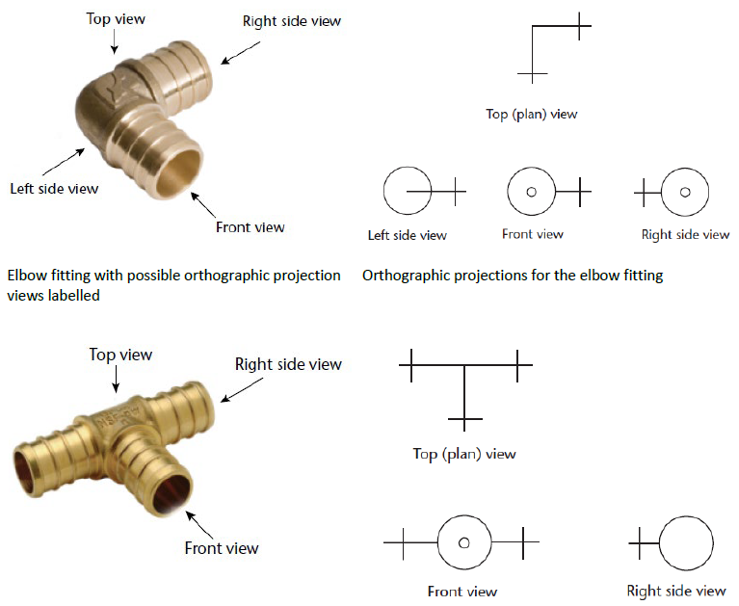 Top view

Right side view

Left side view

Front view

Top (plan) view

Left side view

Front view

Right side view

Elbow fitting with possible orthographic projection views labelled

Orthographic projections for the elbow fitting

Top view

Right side view

Front view

Top (plan) view

Front view

Right side view