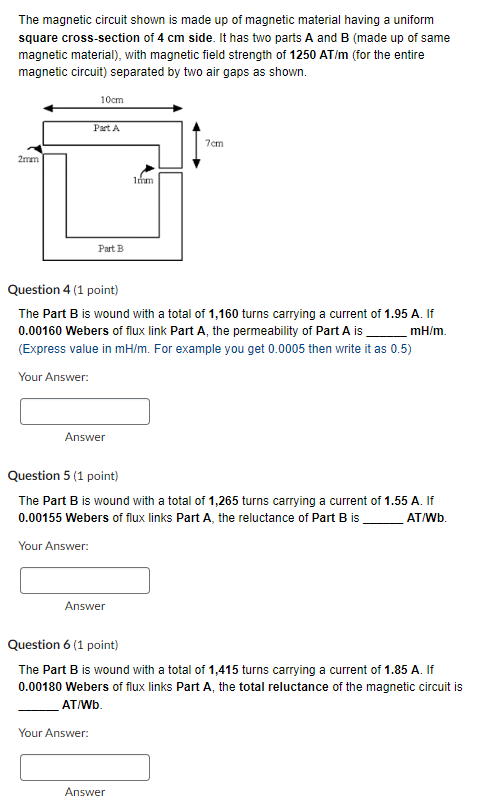 The magnetic circuit shown is made up of magnetic material having a uniform square cross-section of 4 cm side. It has two parts A and B (made up of same magnetic material), with magnetic field strength of 1250 AT/m (for the entire magnetic circuit) separated by two air gaps as shown.

10cm

Part A

7cm

2mm

1mm

Part B

Question 4 (1 point)

The Part B is wound with a total of 1,160 turns carrying a current of 1.95 A. If 0.00160 Webers of flux link Part A, the permeability of Part A is ______ mH/m. (Express value in mH/m. For example you get 0.0005 then write it as 0.5)

Your Answer:

Answer

Question 5 (1 point)

The Part B is wound with a total of 1,265 turns carrying a current of 1.55 A. If 0.00155 Webers of flux links Part A, the reluctance of Part B is ______ AT/Wb.

Your Answer:

Answer

Question 6 (1 point)

The Part B is wound with a total of 1,415 turns carrying a current of 1.85 A. If 0.00180 Webers of flux links Part A, the total reluctance of the magnetic circuit is ______ AT/Wb.

Your Answer:

Answer