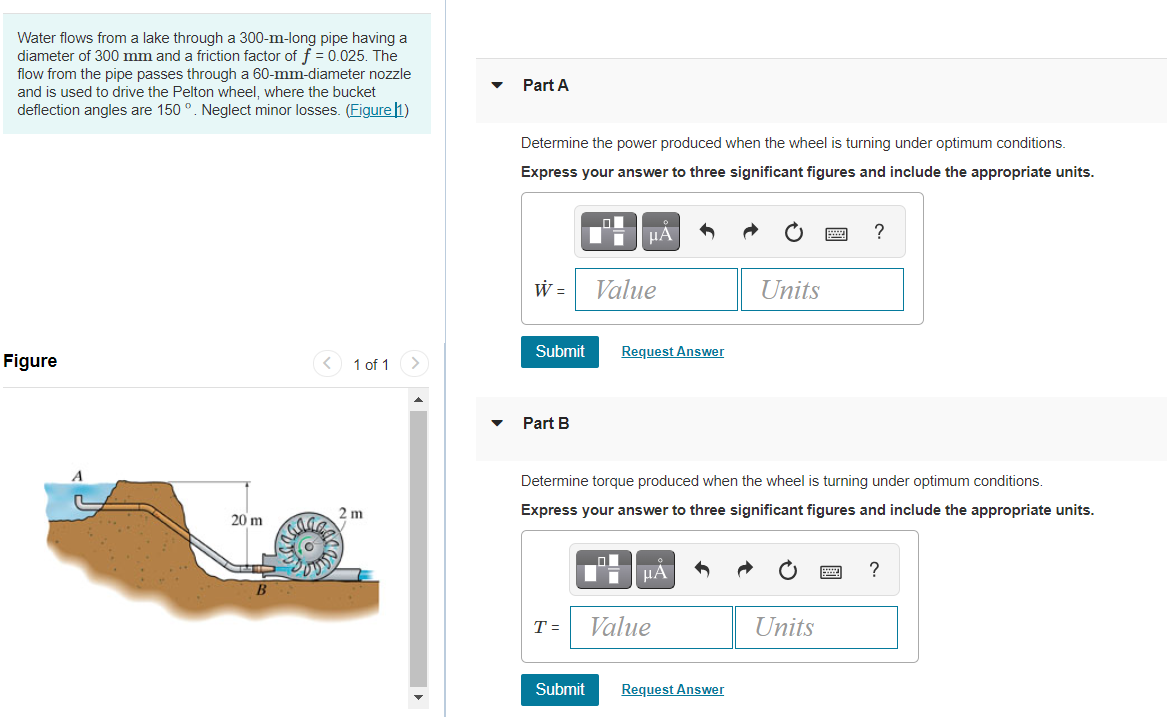 Water flows from a lake through a 300-m-long pipe having a diameter of 300 mm and a friction factor of $f$ = 0.025. The flow from the pipe passes through a 60-mm-diameter nozzle and is used to drive the Pelton wheel, where the bucket deflection angles are 150 °. Neglect minor losses. (Figure 1)

Figure

1 of 1

A

20 m

2 m

B

Part A

Determine the power produced when the wheel is turning under optimum conditions.

Express your answer to three significant figures and include the appropriate units.

μÅ

?

$\dot{W}$ = Value Units

Submit Request Answer

Part B

Determine torque produced when the wheel is turning under optimum conditions.

Express your answer to three significant figures and include the appropriate units.

μÅ

?

$T$ = Value Units

Submit Request Answer