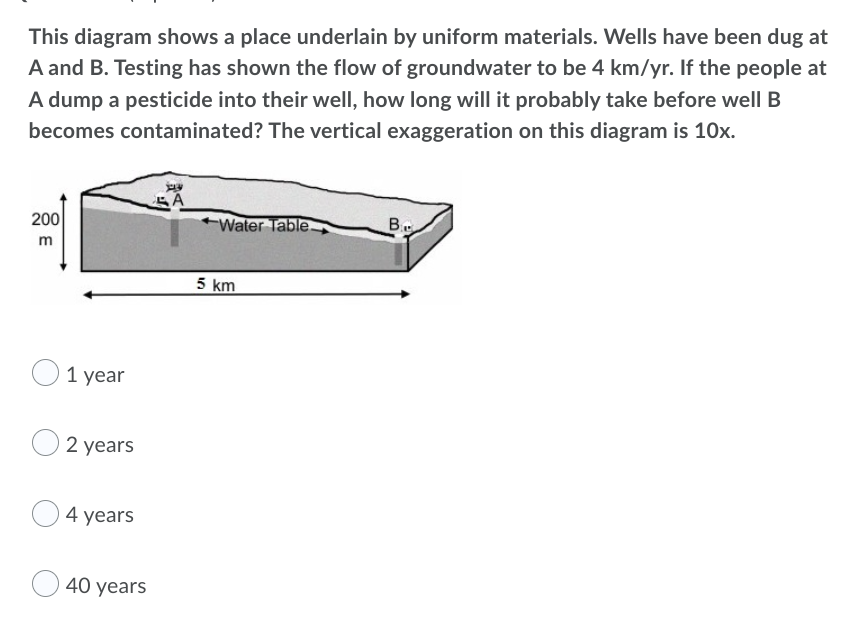 This diagram shows a place underlain by uniform materials. Wells have been dug at A and B. Testing has shown the flow of groundwater to be 4 km/yr. If the people at A dump a pesticide into their well, how long will it probably take before well B becomes contaminated? The vertical exaggeration on this diagram is 10x.

200 m

A

Water Table

B

5 km

1 year

2 years

4 years

40 years