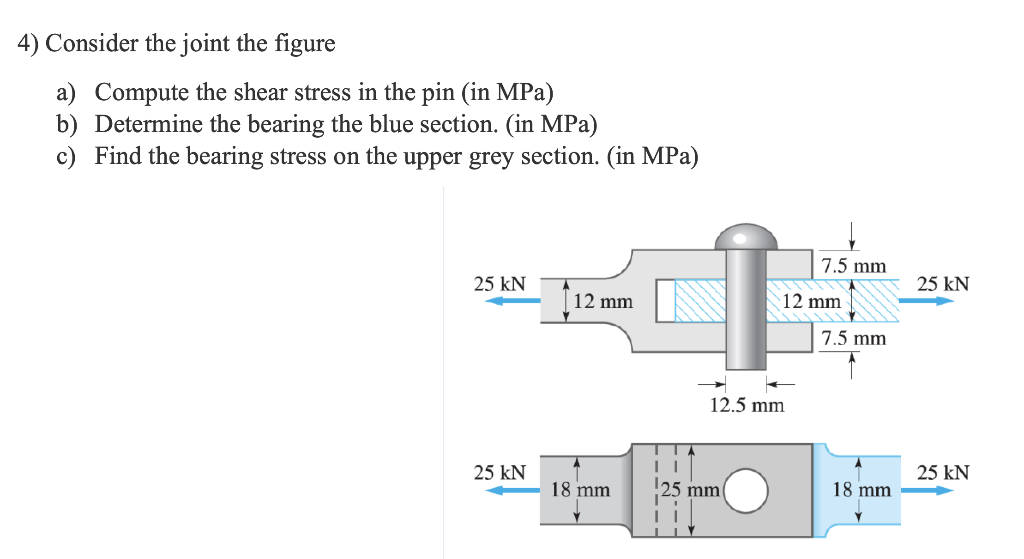 4) Consider the joint the figure

a) Compute the shear stress in the pin (in MPa)
b) Determine the bearing the blue section. (in MPa)
c) Find the bearing stress on the upper grey section. (in MPa)

25 kN
12 mm
7.5 mm
12 mm
7.5 mm
25 kN
12.5 mm

25 kN
18 mm
25 mm
18 mm
25 kN