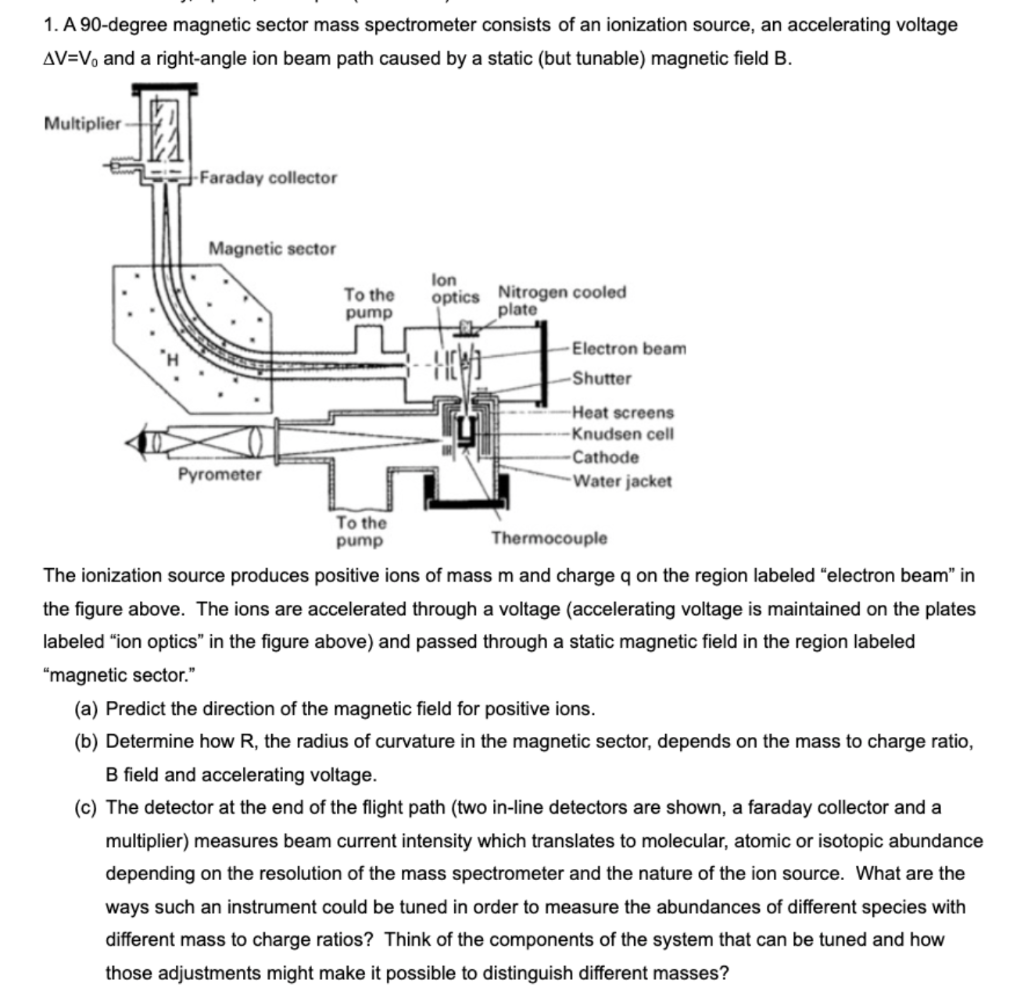 1. A 90-degree magnetic sector mass spectrometer consists of an ionization source, an accelerating voltage $\Delta V=V_0$ and a right-angle ion beam path caused by a static (but tunable) magnetic field B.

Multiplier
Faraday collector
Magnetic sector
H
To the pump
Ion optics
Nitrogen cooled plate
Electron beam
Shutter
Heat screens
Knudsen cell
Cathode
Water jacket
Pyrometer
To the pump
Thermocouple

The ionization source produces positive ions of mass m and charge q on the region labeled “electron beam” in the figure above. The ions are accelerated through a voltage (accelerating voltage is maintained on the plates labeled “ion optics” in the figure above) and passed through a static magnetic field in the region labeled “magnetic sector.”

(a) Predict the direction of the magnetic field for positive ions.

(b) Determine how R, the radius of curvature in the magnetic sector, depends on the mass to charge ratio, B field and accelerating voltage.

(c) The detector at the end of the flight path (two in-line detectors are shown, a faraday collector and a multiplier) measures beam current intensity which translates to molecular, atomic or isotopic abundance depending on the resolution of the mass spectrometer and the nature of the ion source. What are the ways such an instrument could be tuned in order to measure the abundances of different species with different mass to charge ratios? Think of the components of the system that can be tuned and how those adjustments might make it possible to distinguish different masses?