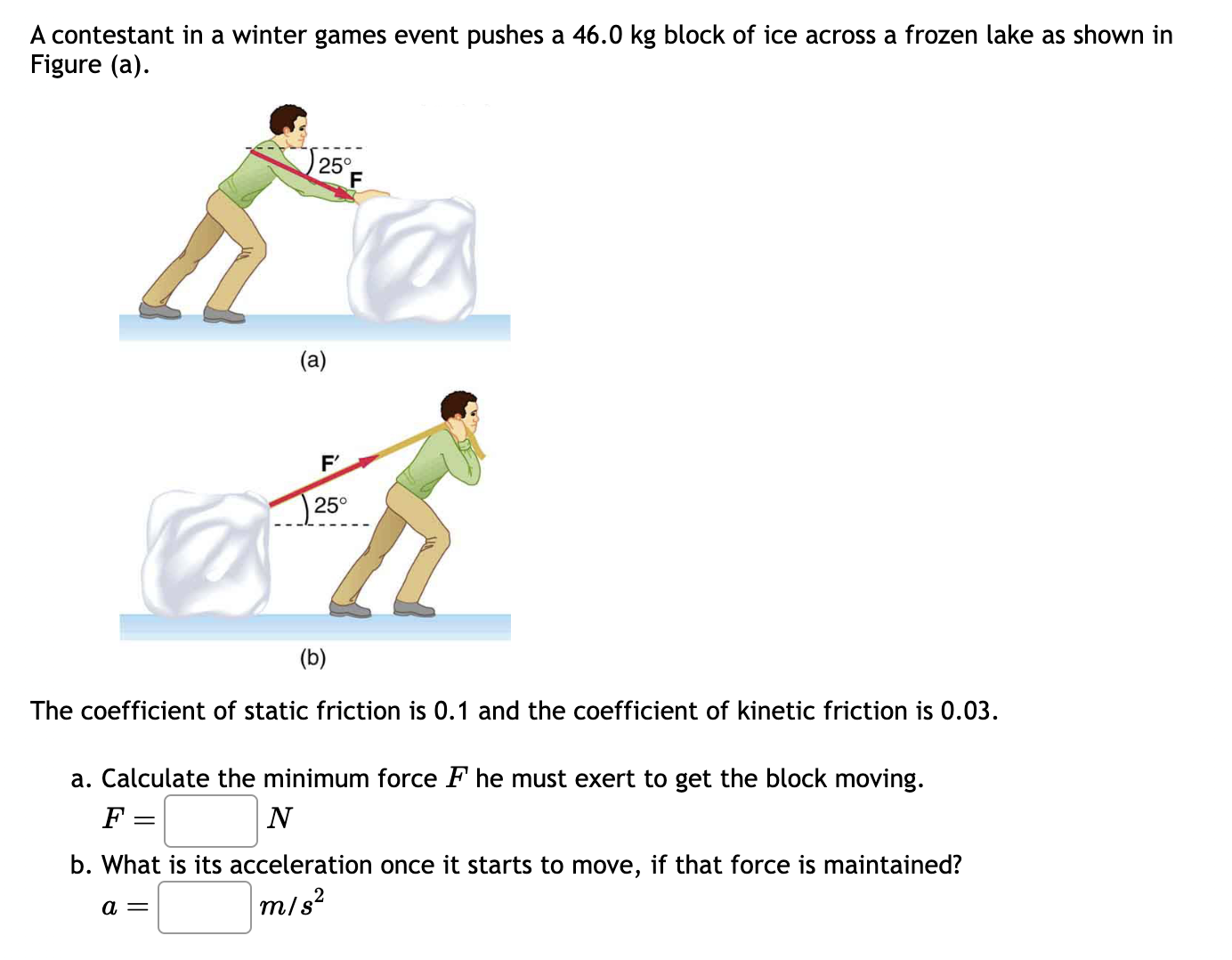 A contestant in a winter games event pushes a 46.0 kg block of ice across a frozen lake as shown in Figure (a).

25°
F

(a)

F′
25°

(b)

The coefficient of static friction is 0.1 and the coefficient of kinetic friction is 0.03.

a. Calculate the minimum force $F$ he must exert to get the block moving.
$F =$ $N$

b. What is its acceleration once it starts to move, if that force is maintained?
$a =$ $m/s^2$