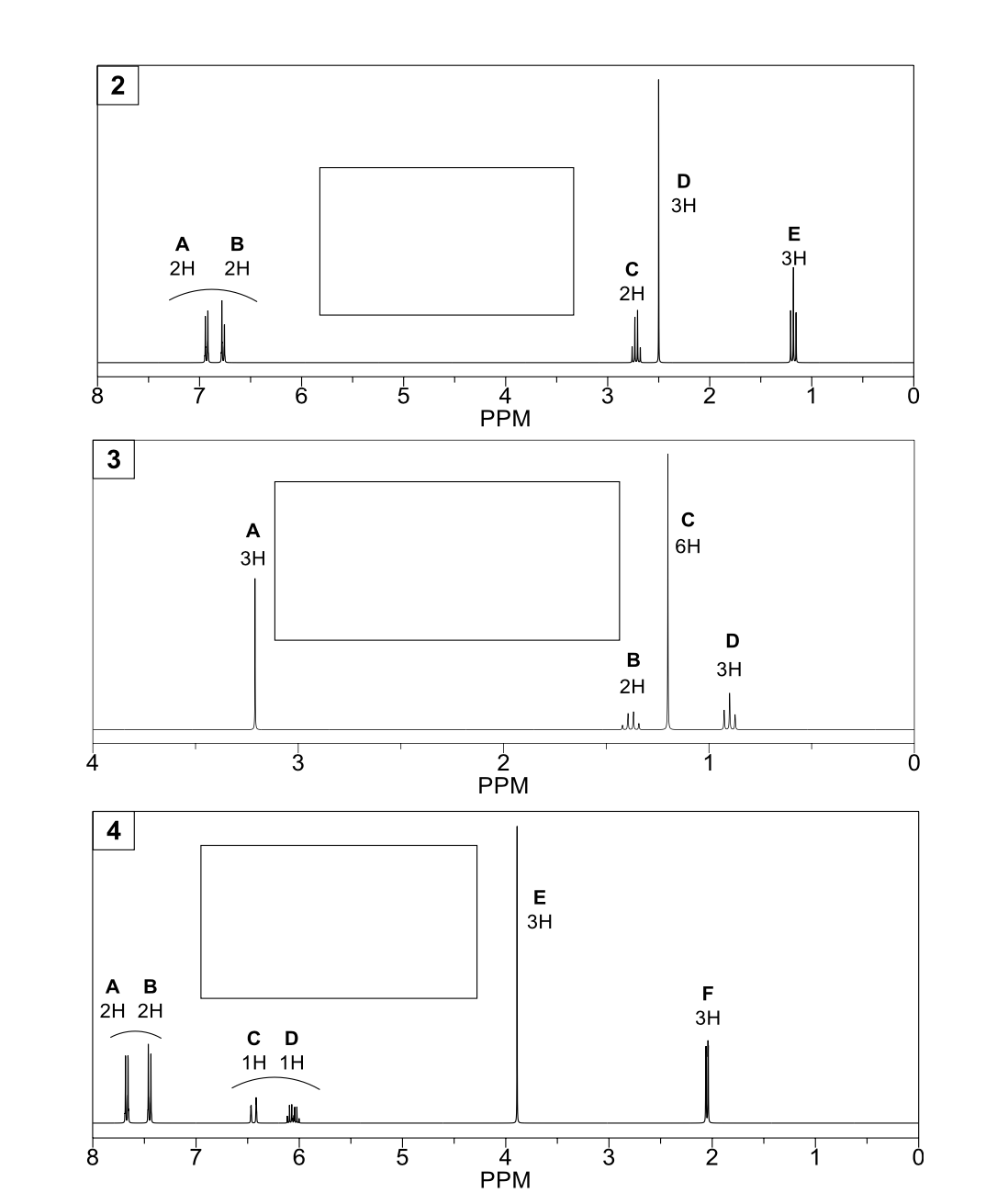 2

A
2H

B
2H

C
2H

D
3H

E
3H

8 7 6 5 4 3 2 1 0
PPM

3

A
3H

B
2H

C
6H

D
3H

4 3 2 1 0
PPM

4

A
2H

B
2H

C
1H

D
1H

E
3H

F
3H

8 7 6 5 4 3 2 1 0
PPM