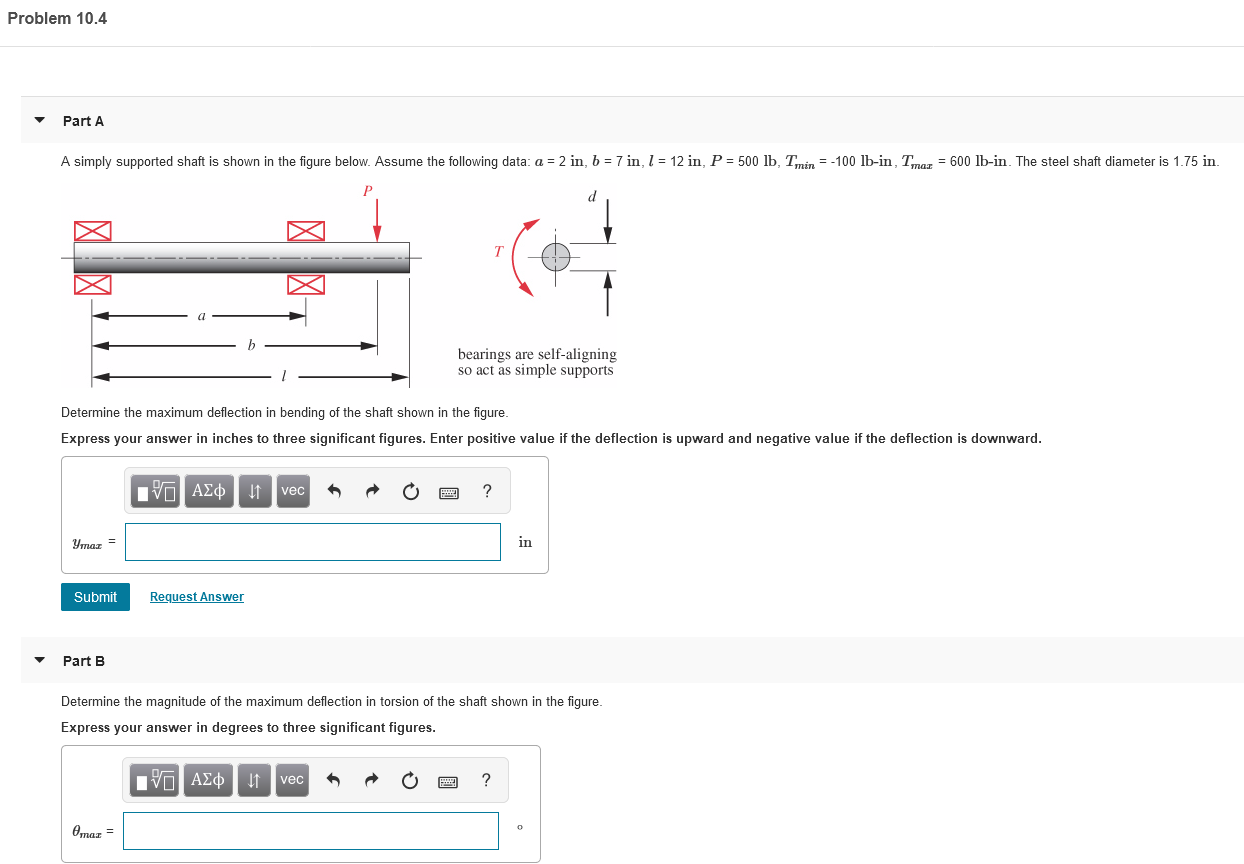 Problem 10.4

Part A

A simply supported shaft is shown in the figure below. Assume the following data: $a$ = 2 in, $b$ = 7 in, $l$ = 12 in, $P$ = 500 lb, $T_{min}$ = -100 lb-in, $T_{max}$ = 600 lb-in. The steel shaft diameter is 1.75 in.

P

d

T

a

b

l

bearings are self-aligning so act as simple supports

Determine the maximum deflection in bending of the shaft shown in the figure.

Express your answer in inches to three significant figures. Enter positive value if the deflection is upward and negative value if the deflection is downward.

ΑΣφ vec ?

$y_{max}$ = in

Submit Request Answer

Part B

Determine the magnitude of the maximum deflection in torsion of the shaft shown in the figure.

Express your answer in degrees to three significant figures.

ΑΣφ vec ?

$\theta_{max}$ = °