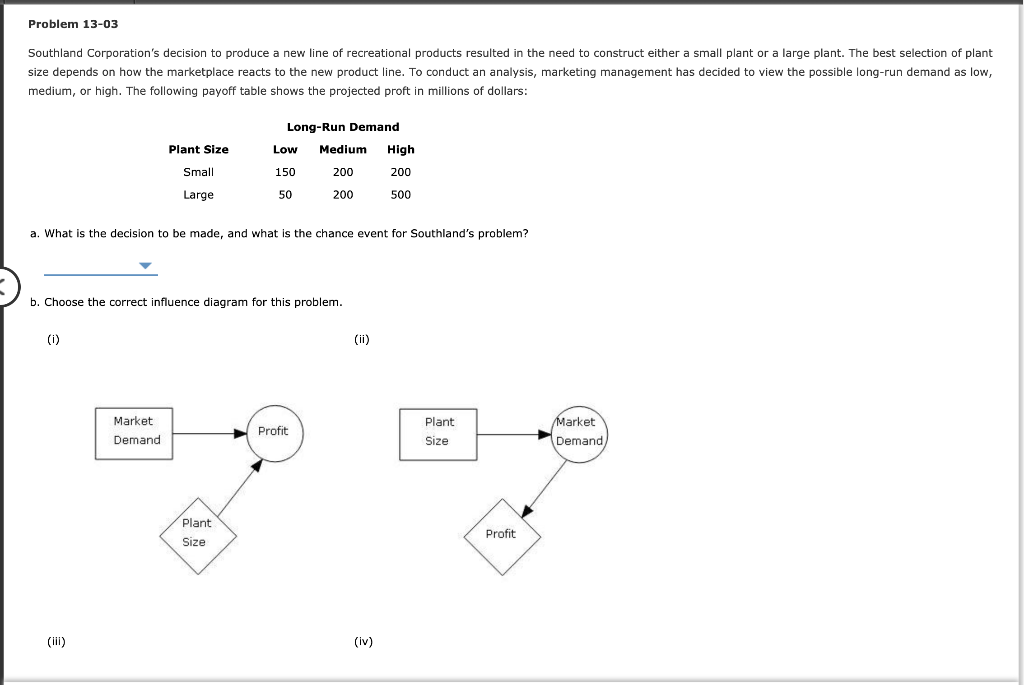 Problem 13-03

Southland Corporation's decision to produce a new line of recreational products resulted in the need to construct either a small plant or a large plant. The best selection of plant size depends on how the marketplace reacts to the new product line. To conduct an analysis, marketing management has decided to view the possible long-run demand as low, medium, or high. The following payoff table shows the projected proft in millions of dollars:

| | Long-Run Demand | | |
|---|---|---|---|
| Plant Size | Low | Medium | High |
| Small | 150 | 200 | 200 |
| Large | 50 | 200 | 500 |

a. What is the decision to be made, and what is the chance event for Southland's problem?

b. Choose the correct influence diagram for this problem.

(i)

Market Demand

Profit

Plant Size

(ii)

Plant Size

Market Demand

Profit

(iii)

(iv)