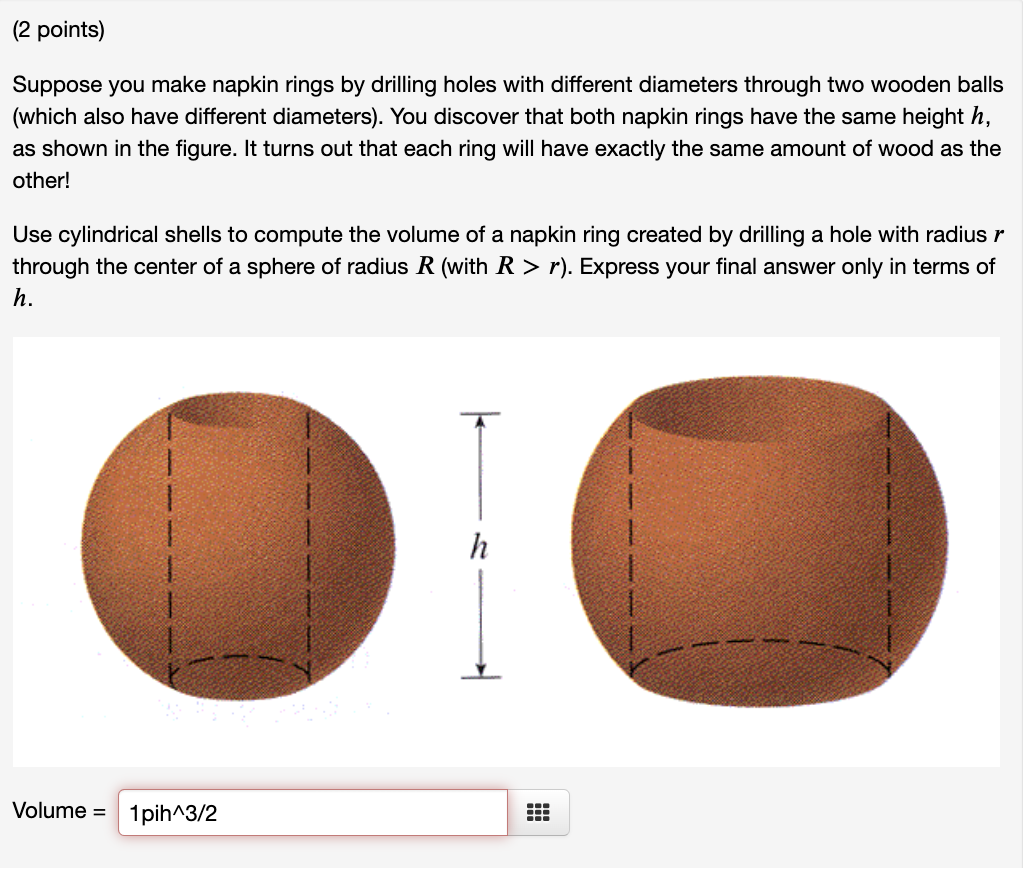 (2 points)

Suppose you make napkin rings by drilling holes with different diameters through two wooden balls (which also have different diameters). You discover that both napkin rings have the same height $h$, as shown in the figure. It turns out that each ring will have exactly the same amount of wood as the other!

Use cylindrical shells to compute the volume of a napkin ring created by drilling a hole with radius $r$ through the center of a sphere of radius $R$ (with $R > r$). Express your final answer only in terms of $h$.

$h$

Volume = 1pih^3/2