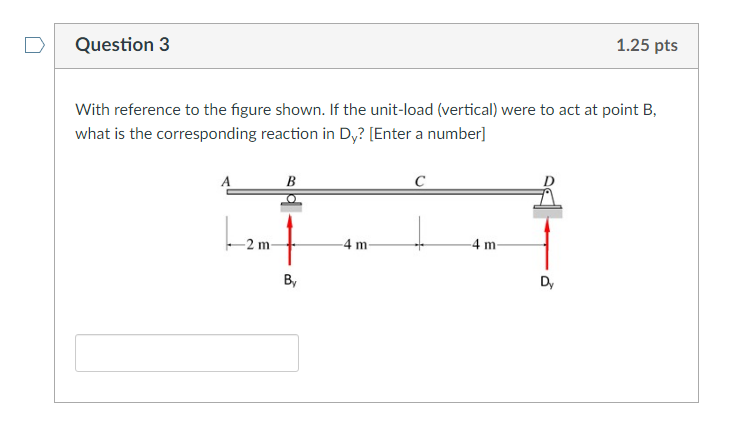 Question 3

1.25 pts

With reference to the figure shown. If the unit-load (vertical) were to act at point B, what is the corresponding reaction in $D_y$? [Enter a number]

A
B
C
D
2 m
4 m
4 m
$B_y$
$D_y$