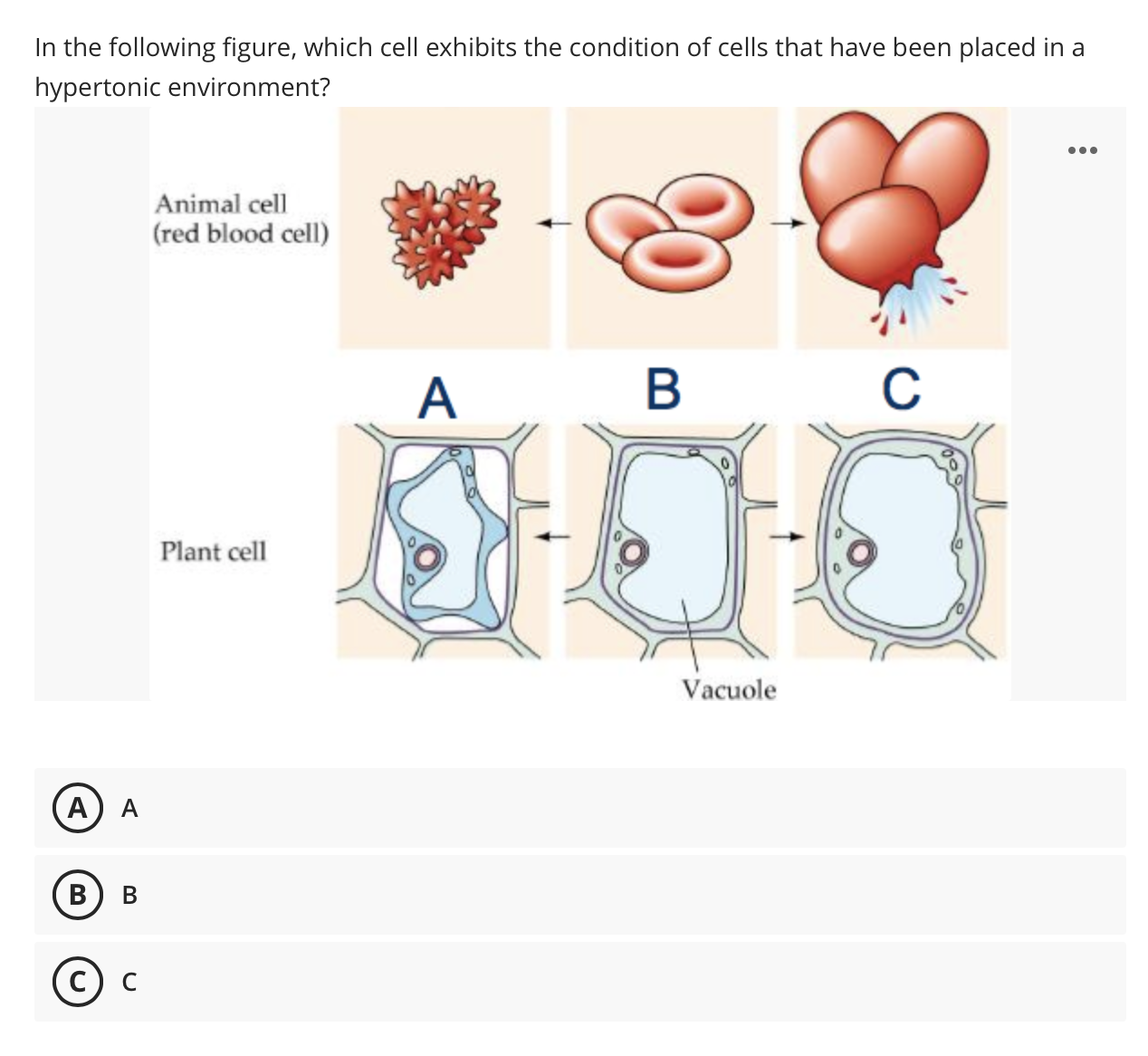 In the following figure, which cell exhibits the condition of cells that have been placed in a hypertonic environment?

...

Animal cell
(red blood cell)

A

B

C

Plant cell

Vacuole

A A

B B

C C