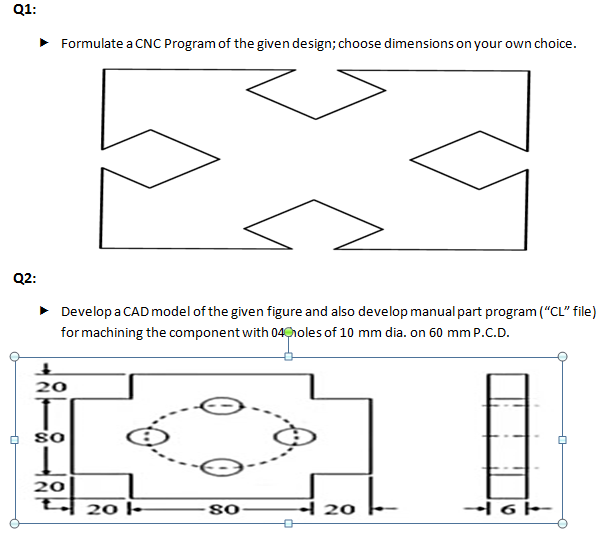 Q1:

Formulate a CNC Program of the given design; choose dimensions on your own choice.

Q2:

Develop a CAD model of the given figure and also develop manual part program ("CL" file) for machining the component with 04 holes of 10 mm dia. on 60 mm P.C.D.

20

80

20

20

80

20

6