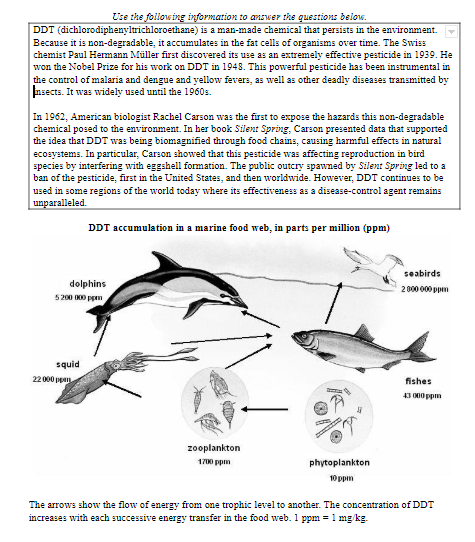 Use the following information to answer the questions below.

DDT (dichlorodiphenyltrichloroethane) is a man-made chemical that persists in the environment. Because it is non-degradable, it accumulates in the fat cells of organisms over time. The Swiss chemist Paul Hermann Müller first discovered its use as an extremely effective pesticide in 1939. He won the Nobel Prize for his work on DDT in 1948. This powerful pesticide has been instrumental in the control of malaria and dengue and yellow fevers, as well as other deadly diseases transmitted by insects. It was widely used until the 1960s.

In 1962, American biologist Rachel Carson was the first to expose the hazards this non-degradable chemical posed to the environment. In her book Silent Spring, Carson presented data that supported the idea that DDT was being biomagnified through food chains, causing harmful effects in natural ecosystems. In particular, Carson showed that this pesticide was affecting reproduction in bird species by interfering with eggshell formation. The public outcry spawned by Silent Spring led to a ban of the pesticide, first in the United States, and then worldwide. However, DDT continues to be used in some regions of the world today where its effectiveness as a disease-control agent remains unparalleled.

DDT accumulation in a marine food web, in parts per million (ppm)

dolphins
5 200 000 ppm

seabirds
2 800 000 ppm

squid
22 000 ppm

fishes
43 000 ppm

zooplankton
1700 ppm

phytoplankton
10 ppm

The arrows show the flow of energy from one trophic level to another. The concentration of DDT increases with each successive energy transfer in the food web. 1 ppm = 1 mg/kg.