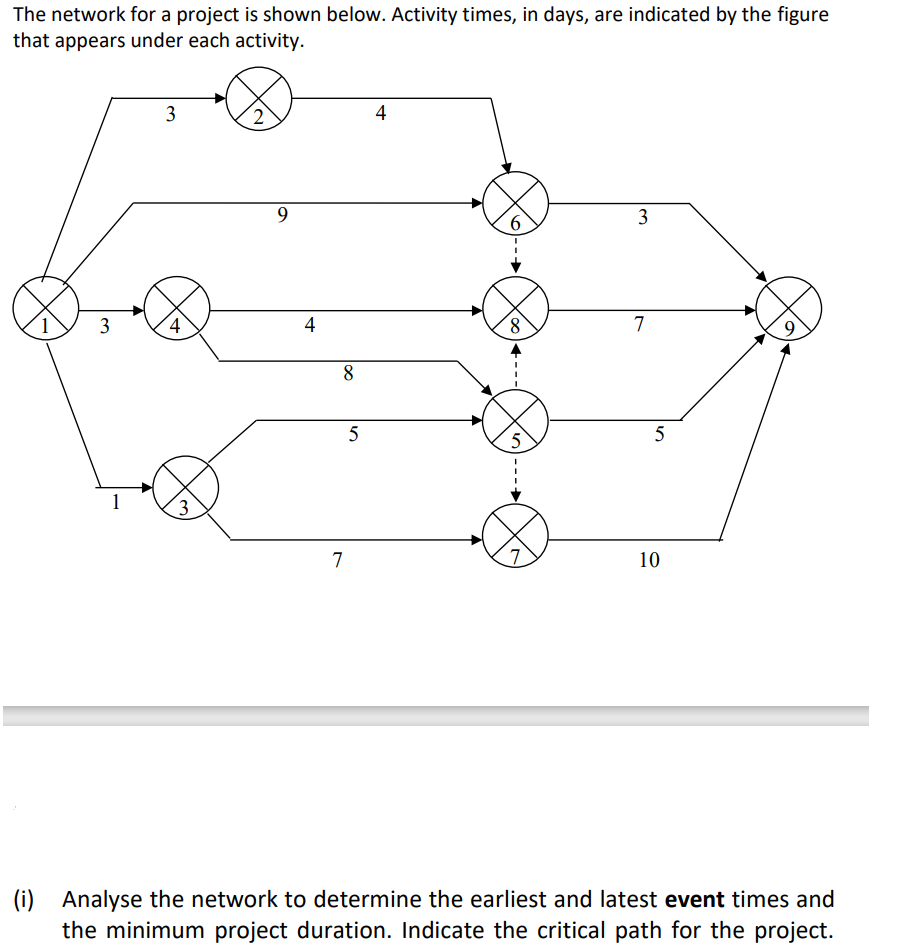 The network for a project is shown below. Activity times, in days, are indicated by the figure that appears under each activity.

3
2
4
9
6
3
1
3
4
4
8
7
9
8
5
5
5
1
3
7
7
10

(i) Analyse the network to determine the earliest and latest **event** times and the minimum project duration. Indicate the critical path for the project.