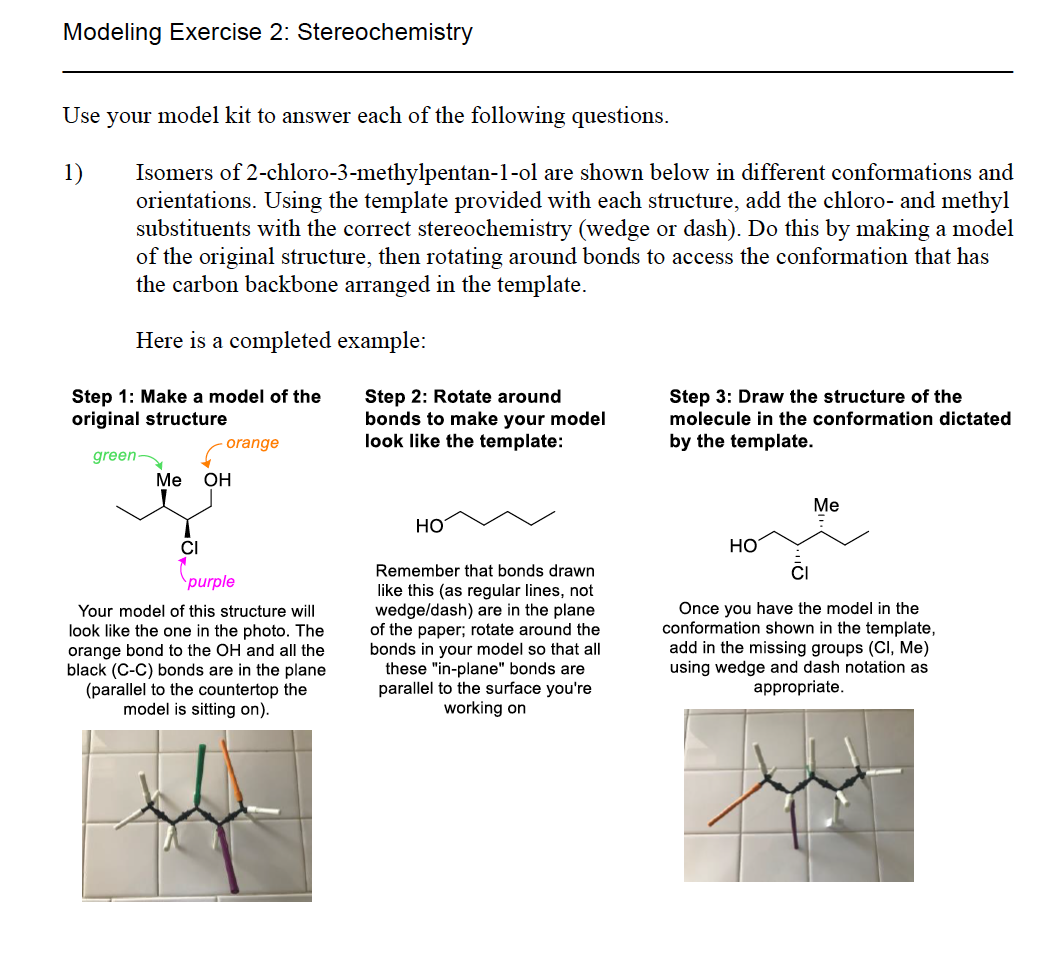 Modeling Exercise 2: Stereochemistry

Use your model kit to answer each of the following questions.

1) Isomers of 2-chloro-3-methylpentan-1-ol are shown below in different conformations and orientations. Using the template provided with each structure, add the chloro- and methyl substituents with the correct stereochemistry (wedge or dash). Do this by making a model of the original structure, then rotating around bonds to access the conformation that has the carbon backbone arranged in the template.

Here is a completed example:

Step 1: Make a model of the original structure

green
orange
Me OH
Cl
purple

Your model of this structure will look like the one in the photo. The orange bond to the OH and all the black (C-C) bonds are in the plane (parallel to the countertop the model is sitting on).

Step 2: Rotate around bonds to make your model look like the template:

HO

Remember that bonds drawn like this (as regular lines, not wedge/dash) are in the plane of the paper; rotate around the bonds in your model so that all these "in-plane" bonds are parallel to the surface you're working on

Step 3: Draw the structure of the molecule in the conformation dictated by the template.

Me
HO
Cl

Once you have the model in the conformation shown in the template, add in the missing groups (Cl, Me) using wedge and dash notation as appropriate.