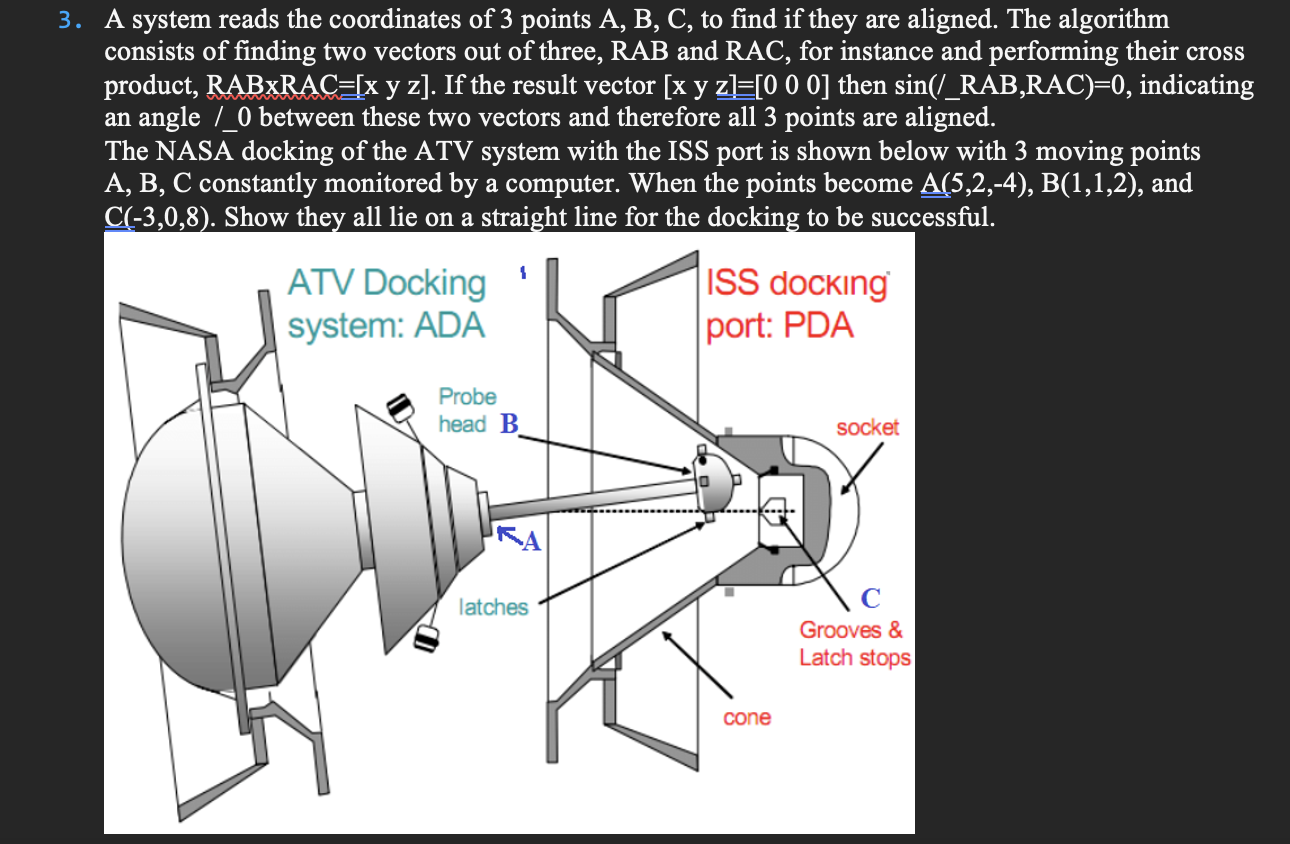 3. A system reads the coordinates of 3 points A, B, C, to find if they are aligned. The algorithm consists of finding two vectors out of three, RAB and RAC, for instance and performing their cross product, RABxRAC=[x y z]. If the result vector [x y z]=[0 0 0] then sin(/_RAB,RAC)=0, indicating an angle /_0 between these two vectors and therefore all 3 points are aligned.
The NASA docking of the ATV system with the ISS port is shown below with 3 moving points A, B, C constantly monitored by a computer. When the points become A(5,2,-4), B(1,1,2), and C(-3,0,8). Show they all lie on a straight line for the docking to be successful.

ATV Docking system: ADA

ISS docking port: PDA

Probe head B

socket

A

latches

C

Grooves & Latch stops

cone